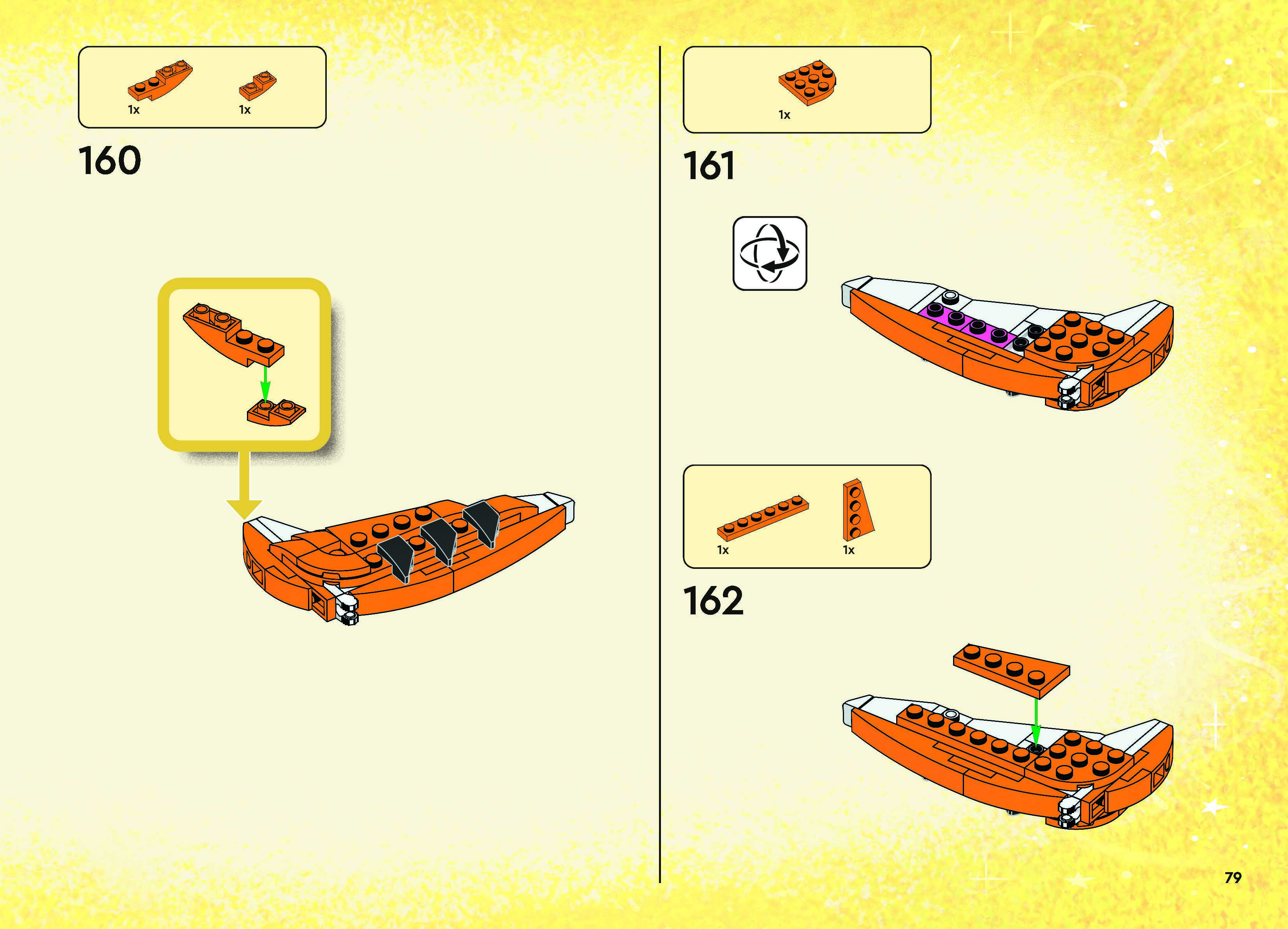 1x
1x

160

1x

161

1x
1x

162

79