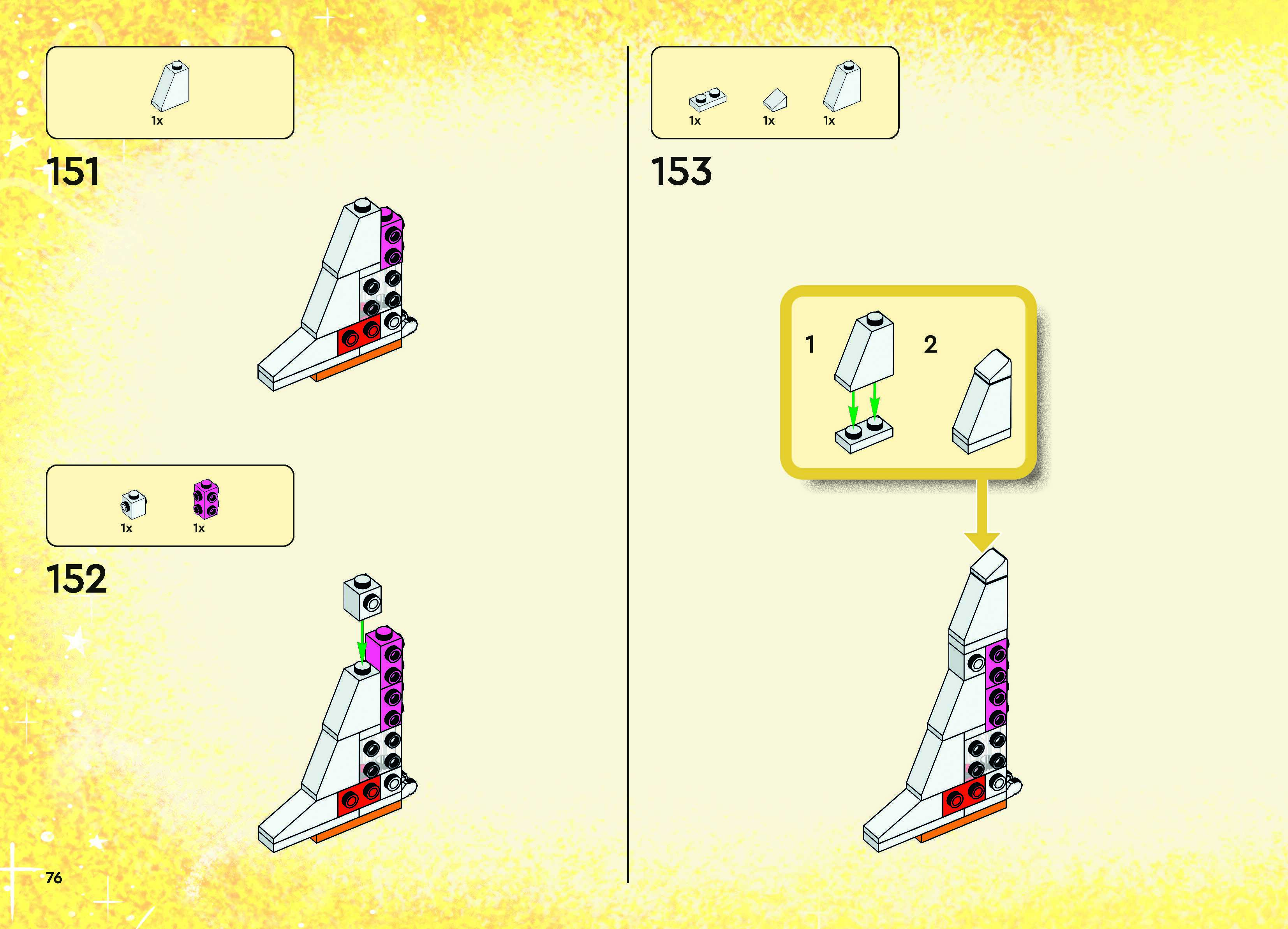 1x

151

1x 1x

152

76

1x 1x 1x

153

1

2