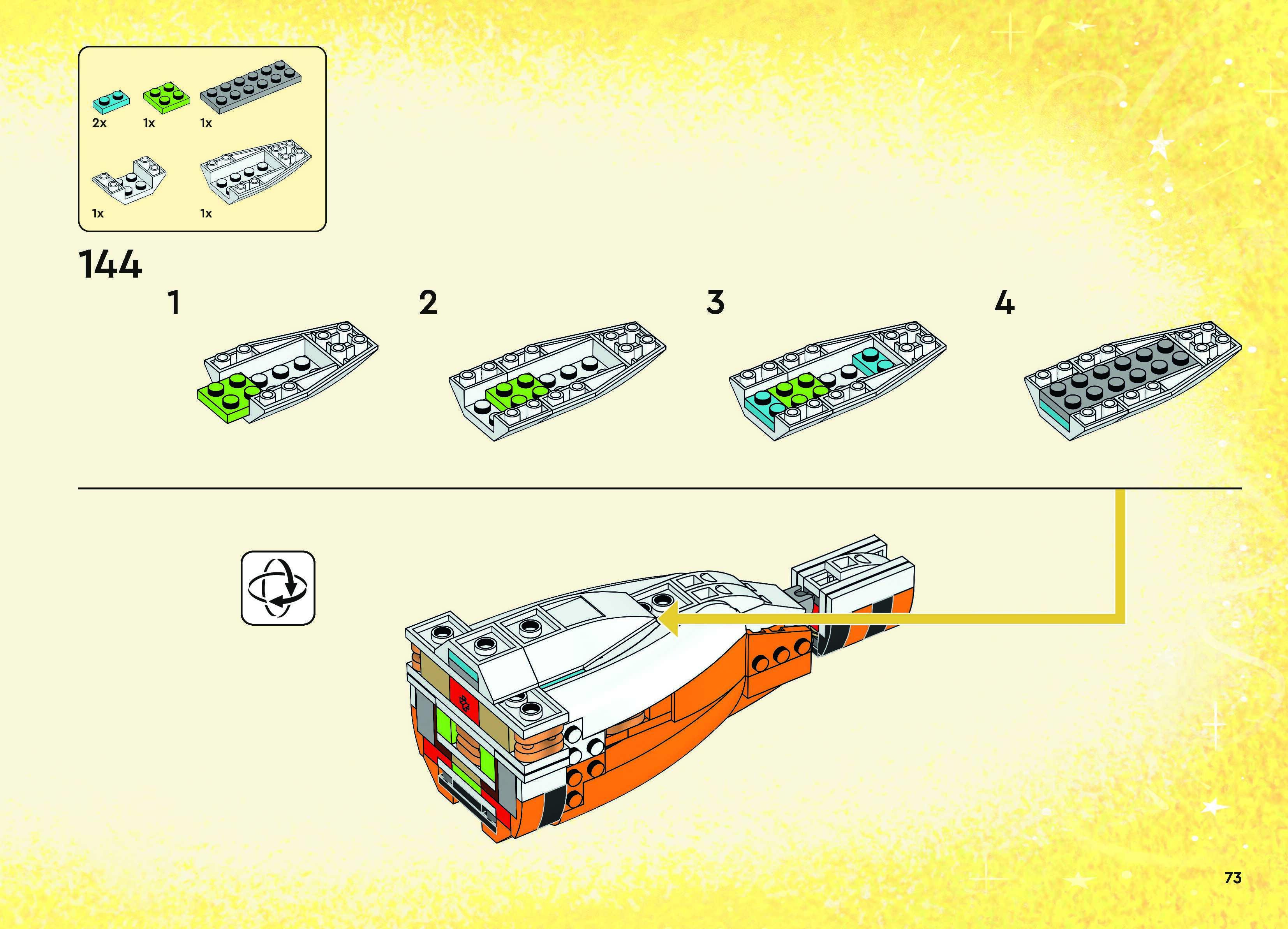 2x 1x 1x

1x 1x

144

1

2

3

4

73