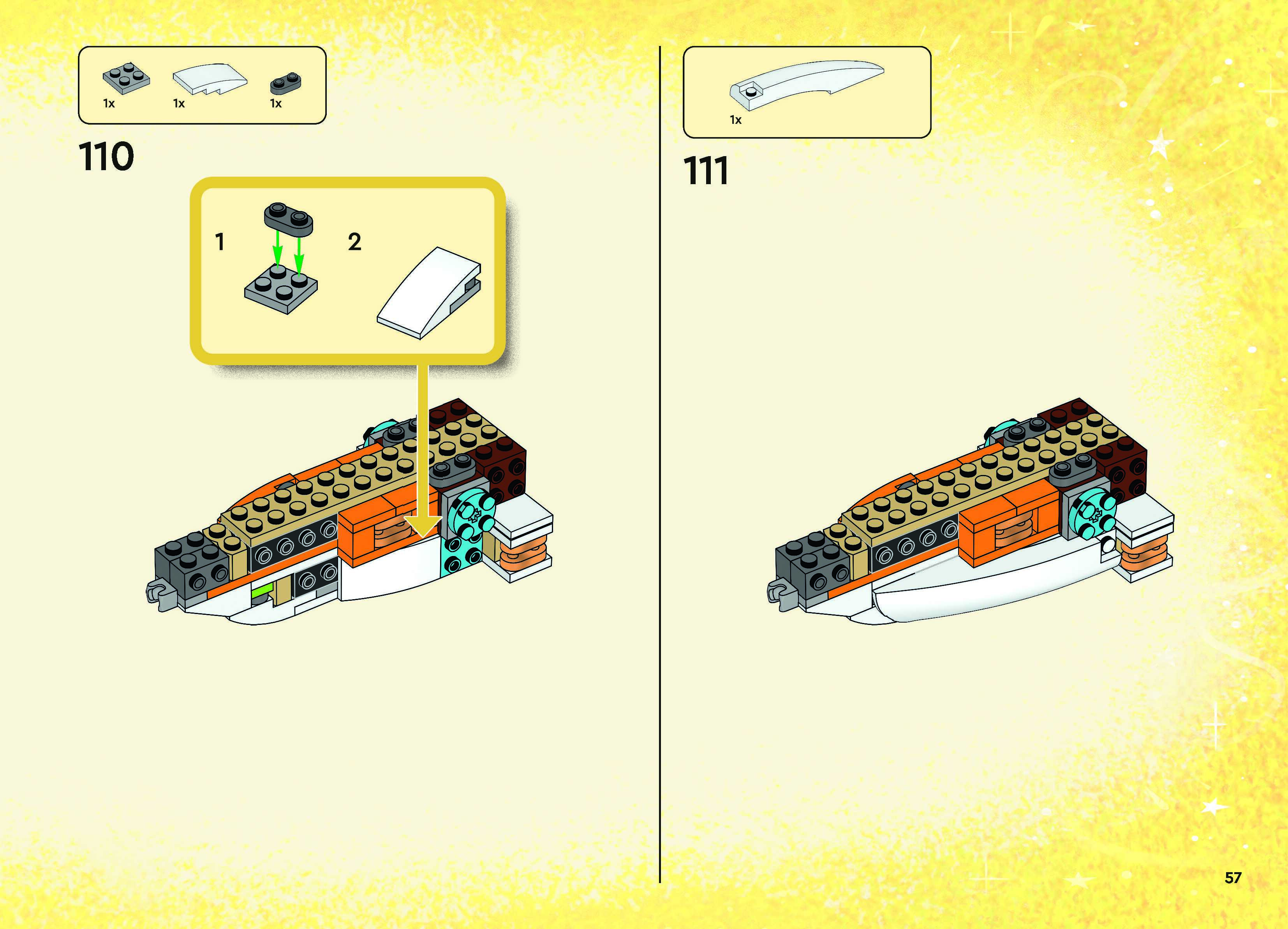 1x 1x 1x

110

1

2

1x

111

57