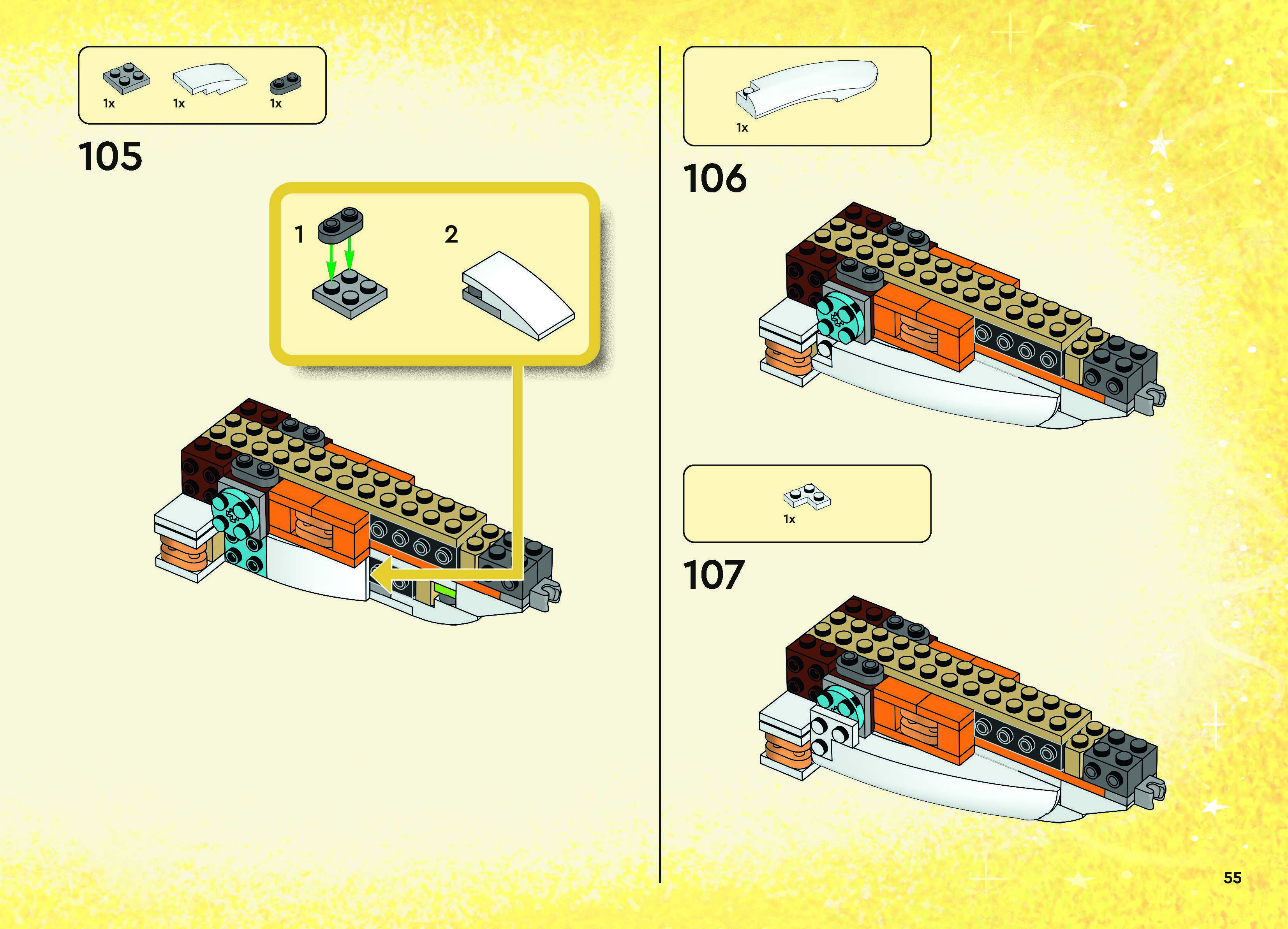 1x 1x 1x

105

1

2

1x

106

1x

107

55