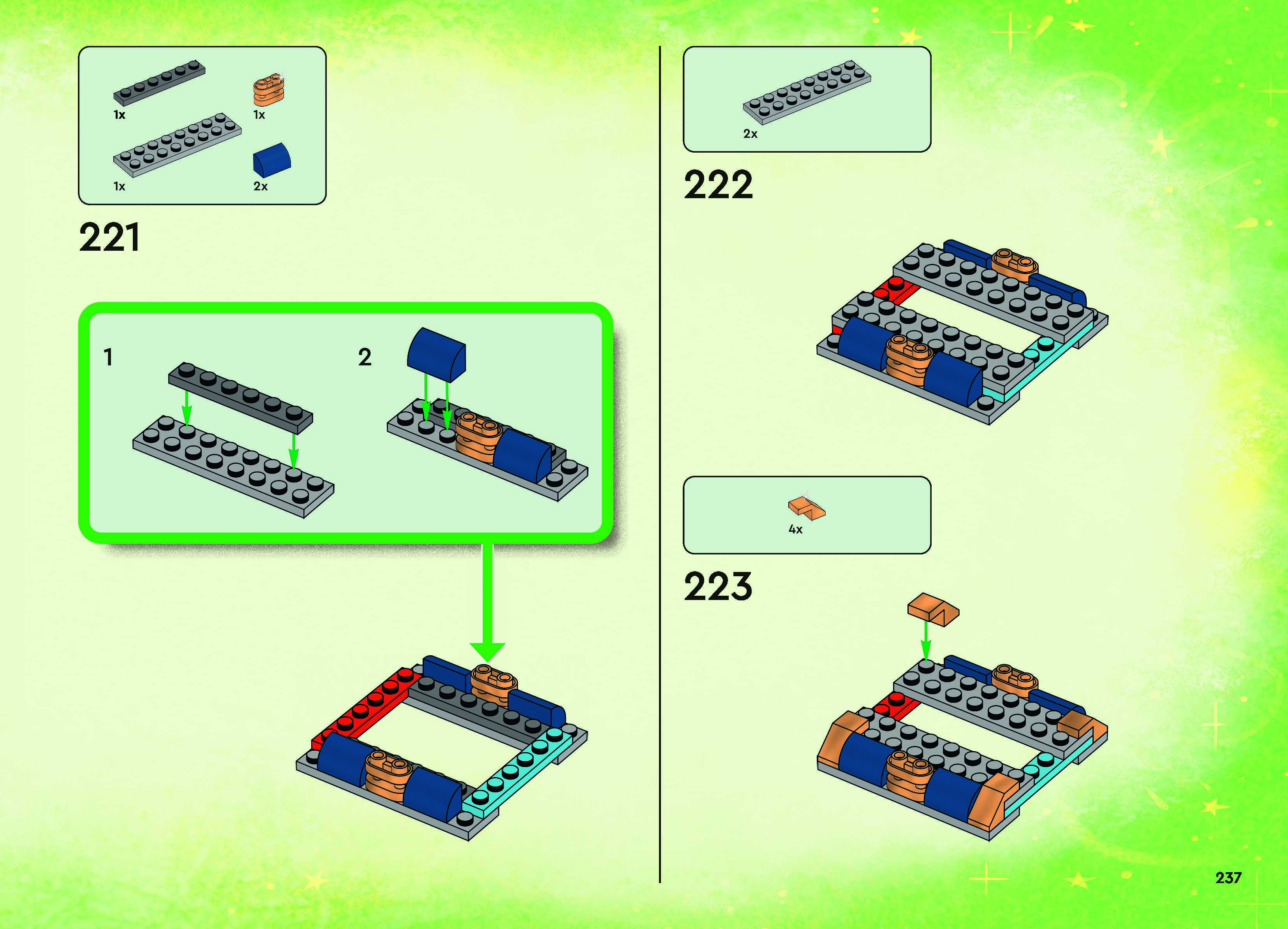 1x
1x
1x
2x

221

1

2

2x

222

4x

223

237