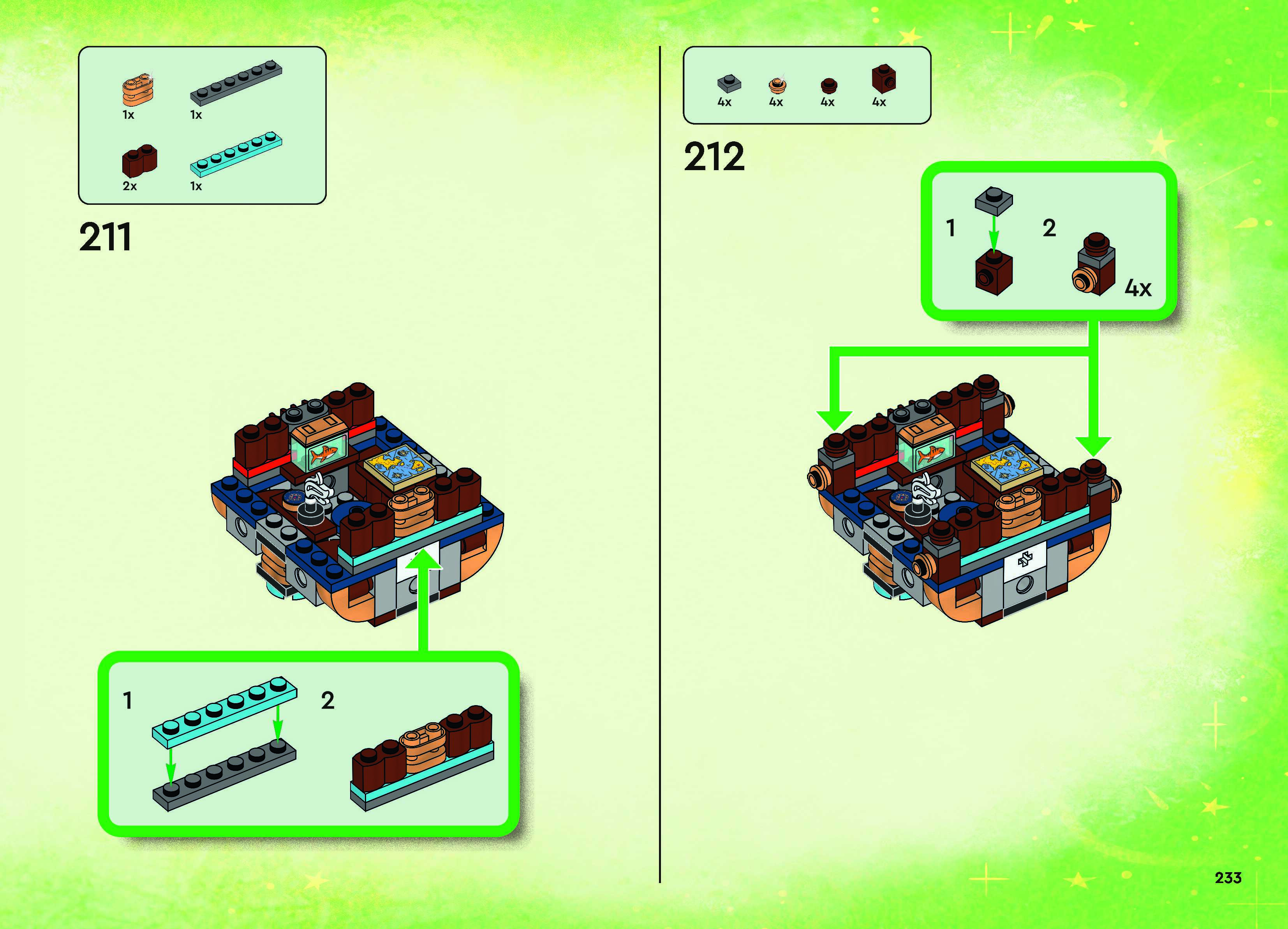 1x 1x
2x 1x

211

1 2

4x 4x 4x 4x

212

1 2
4x

233