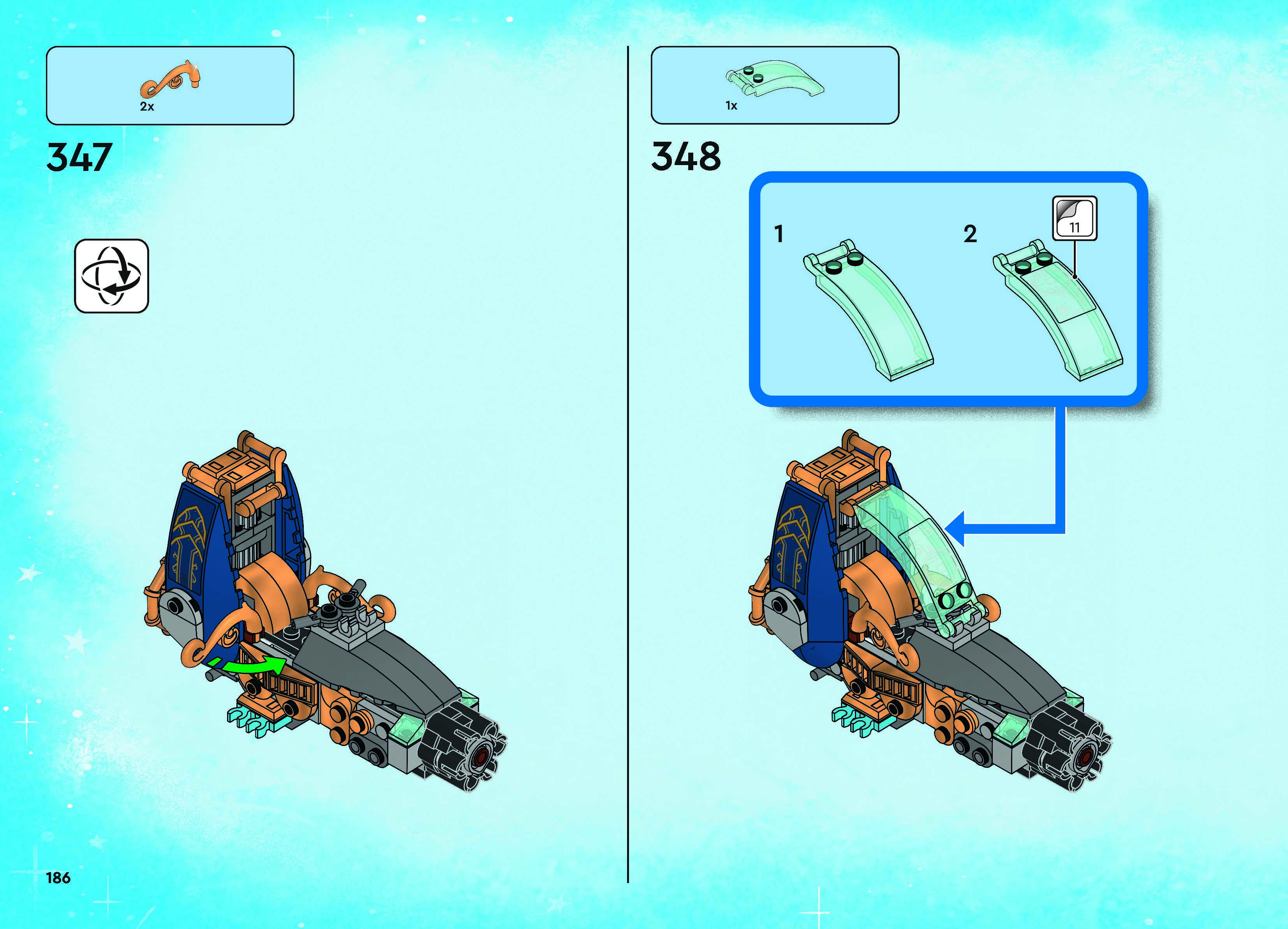 2x

347

186

1x

348

1

2

11