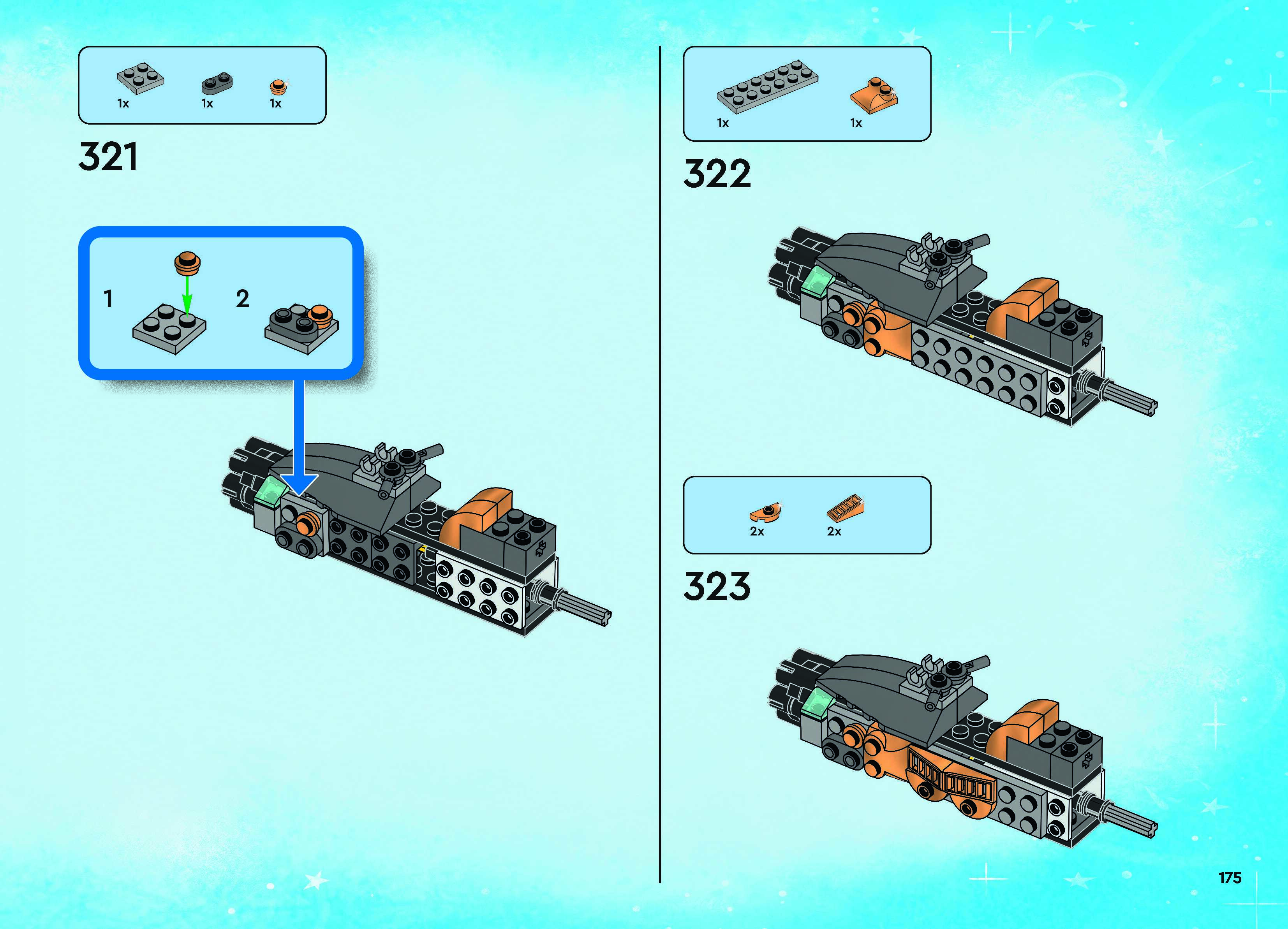 1x 1x 1x

321

1

2

1x 1x

322

2x 2x

323

175