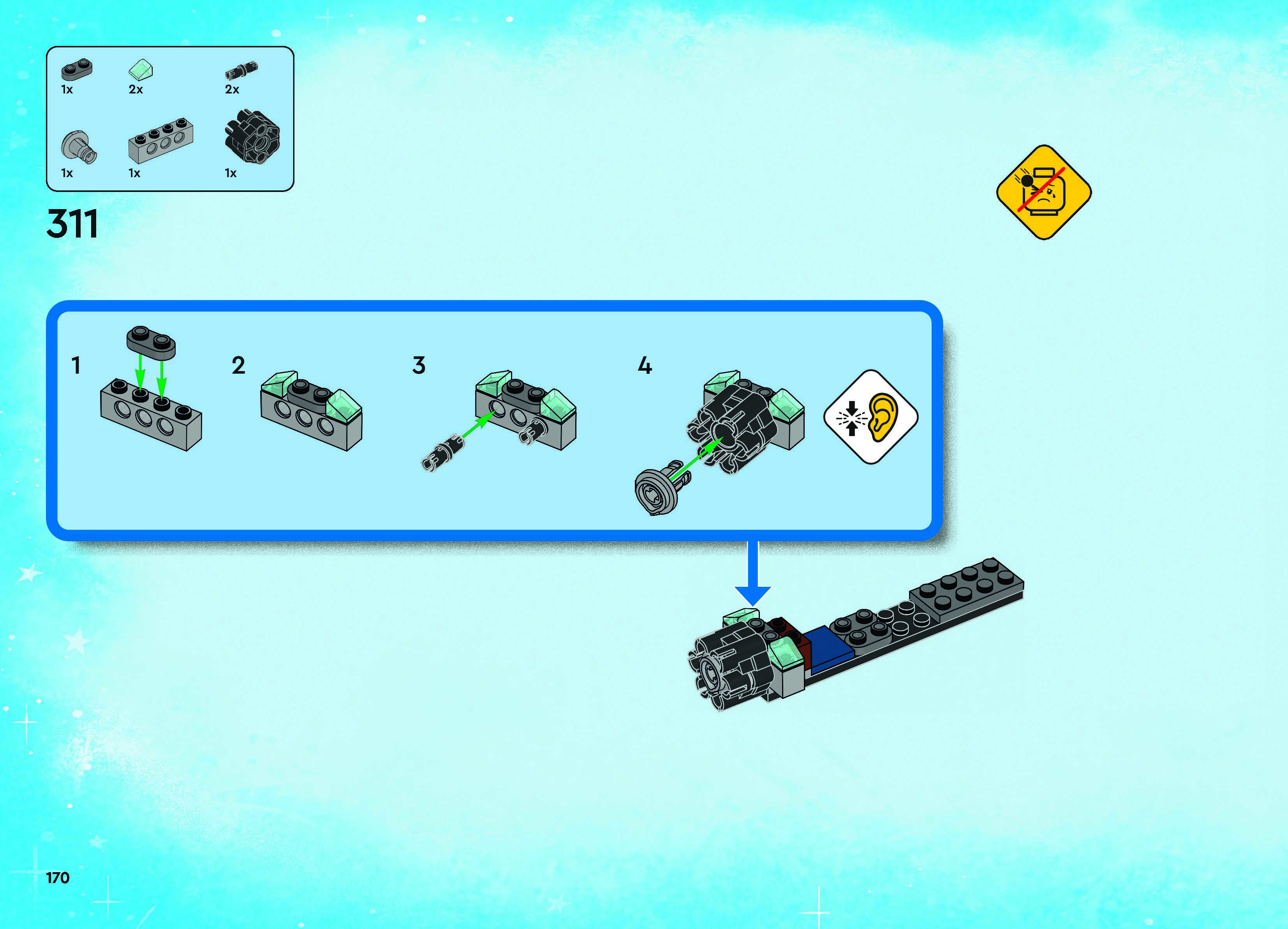 1x
2x
2x
1x
1x
1x

311

1
2
3
4

170