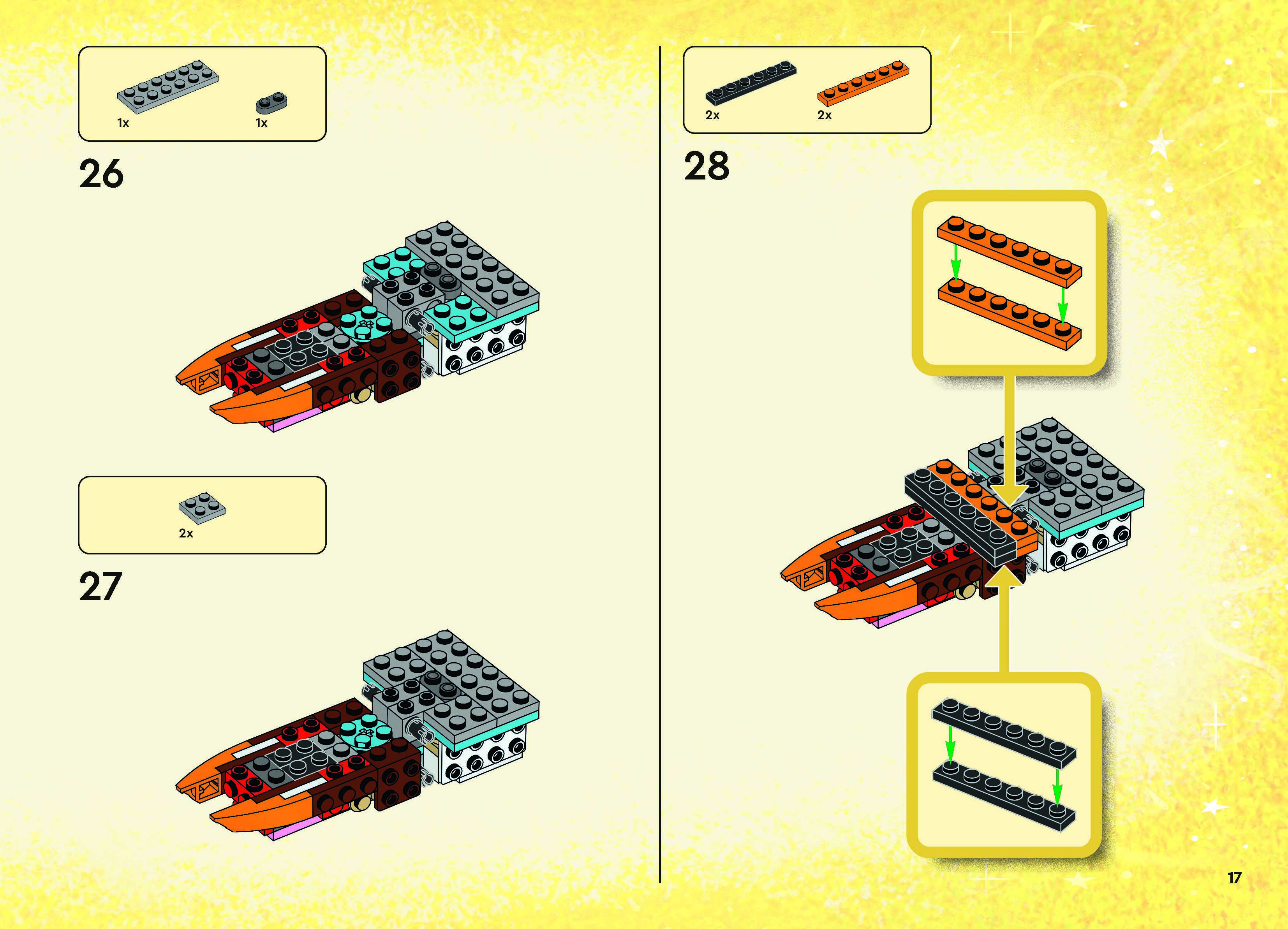 1x
1x
26

2x
27

2x
2x
28

17