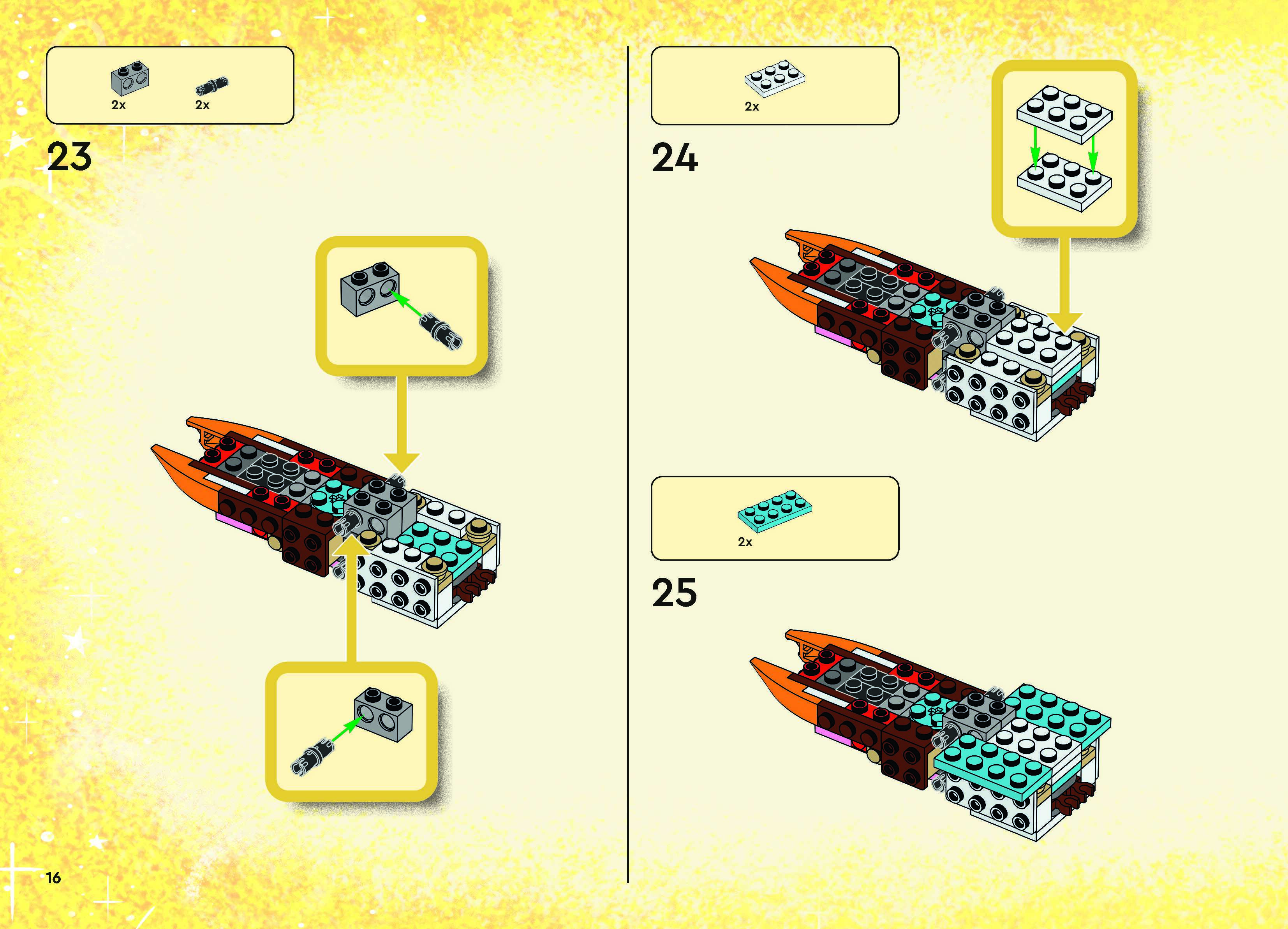 2x 2x

23

2x

24

2x

25

16