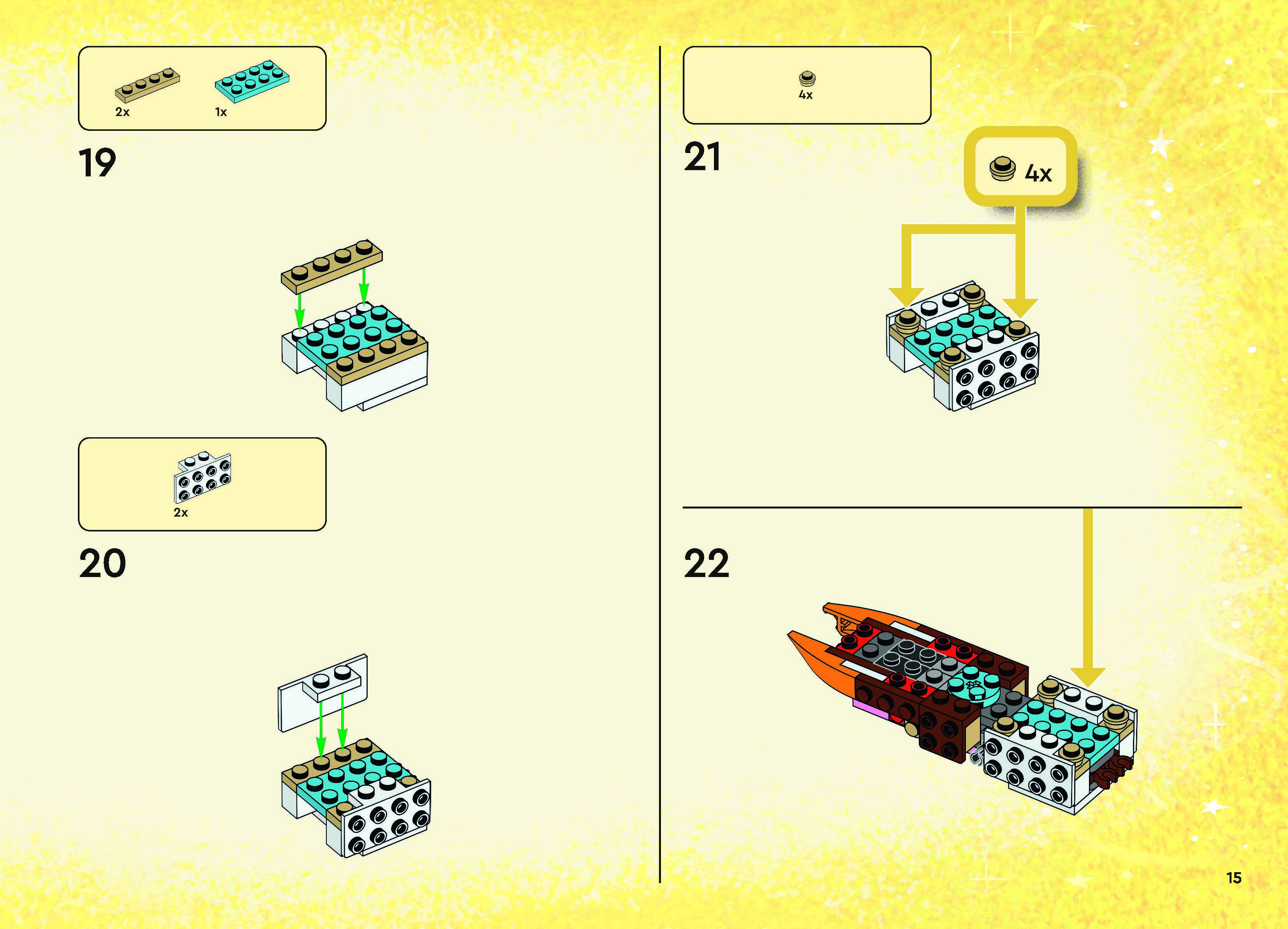 2x

1x

19

2x

20

4x

21

4x

22

15