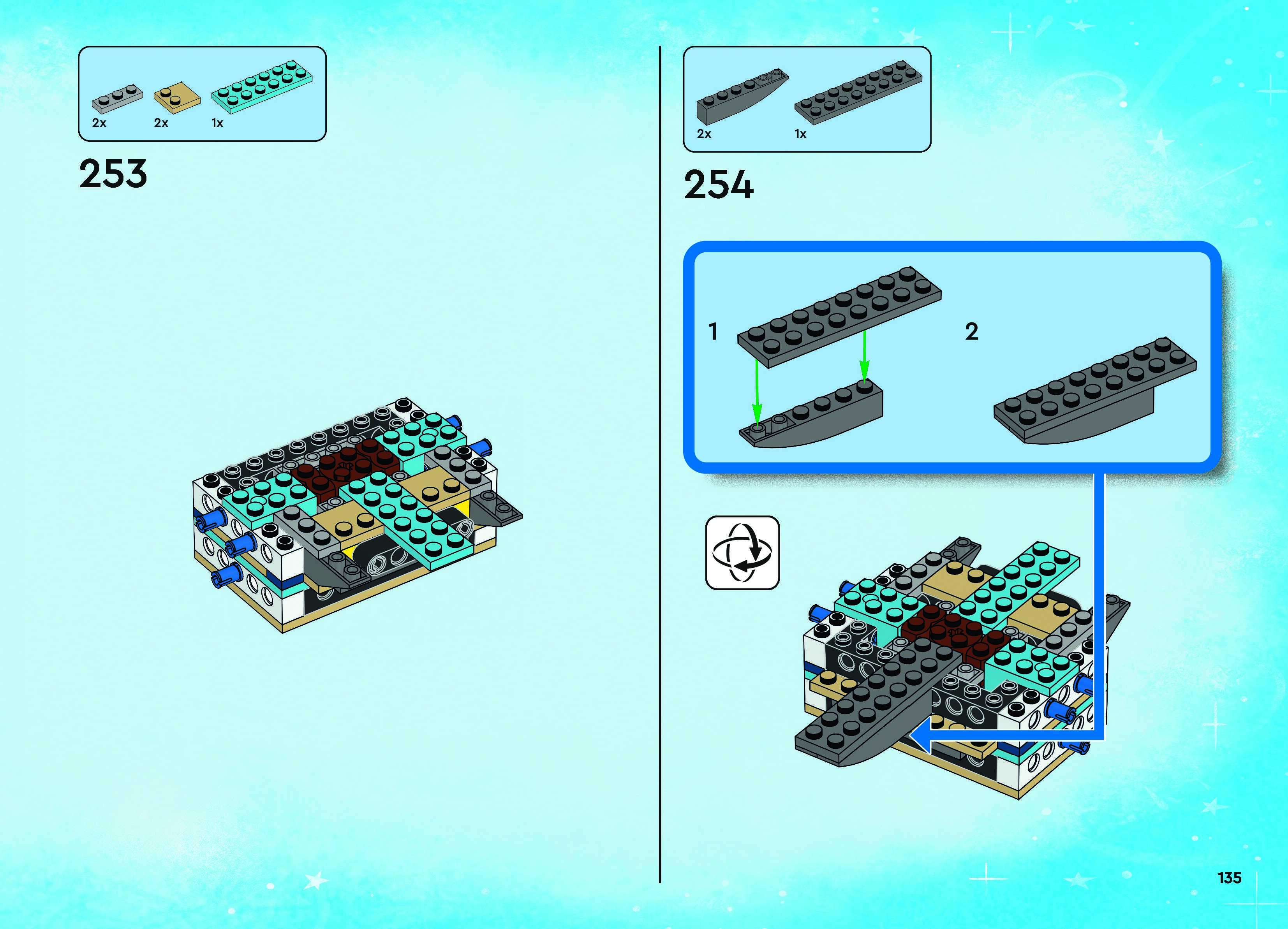 2x 2x 1x

253

2x 1x

254

1

2

135