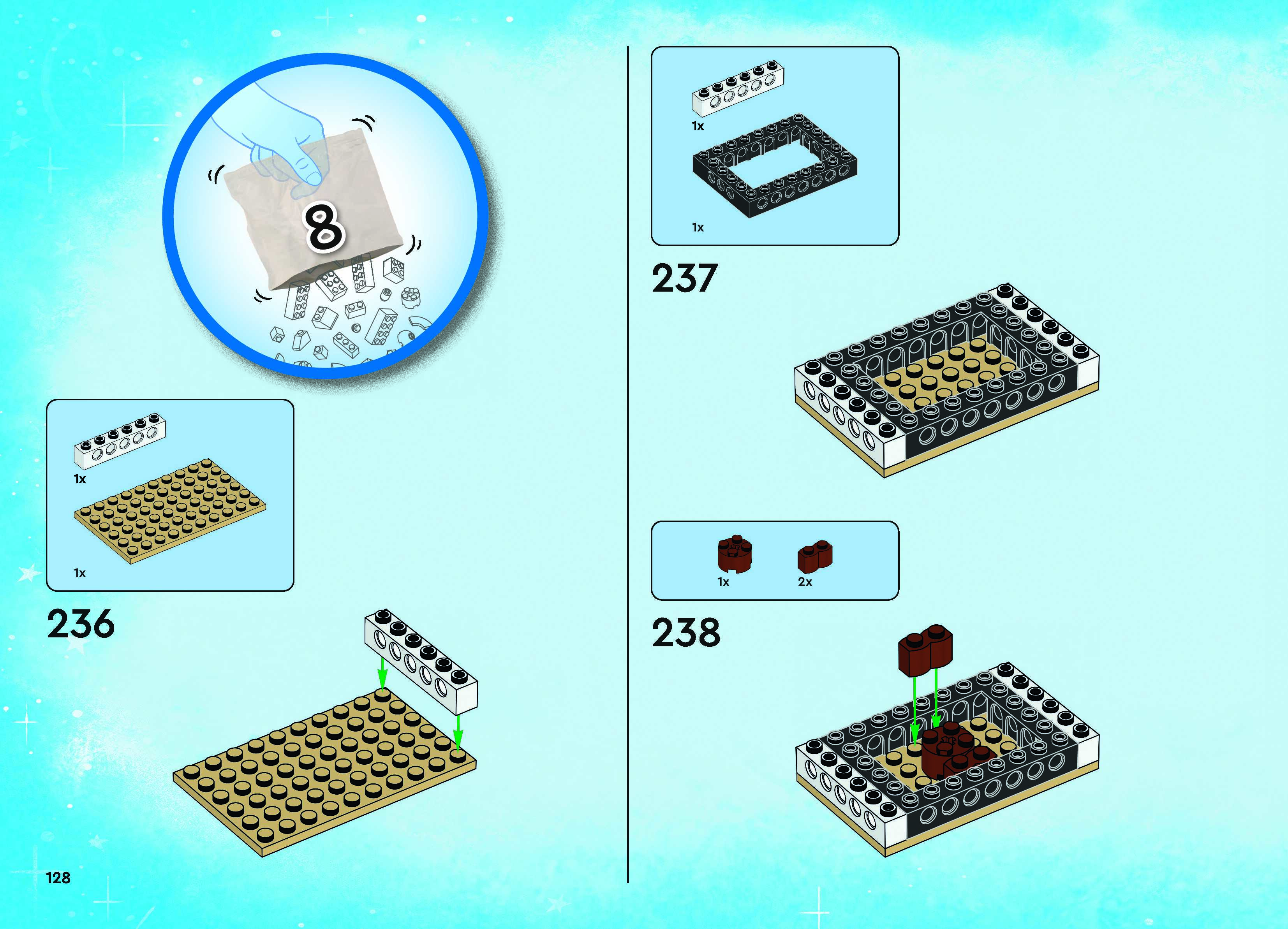 8

1x

1x

236

128

1x

1x

237

1x

2x

238