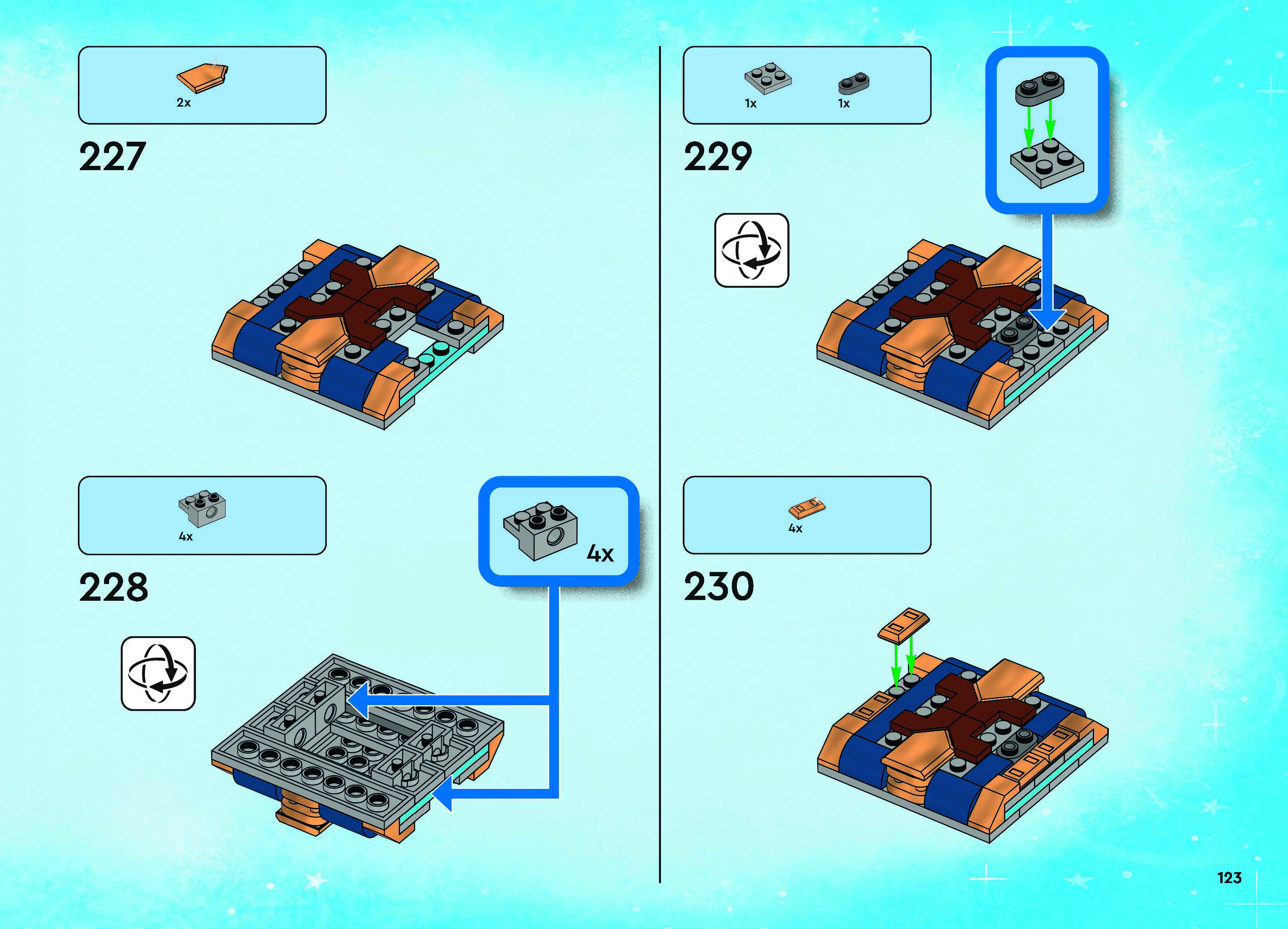 2x

227

4x

228

4x

1x 1x

229

4x

230

123