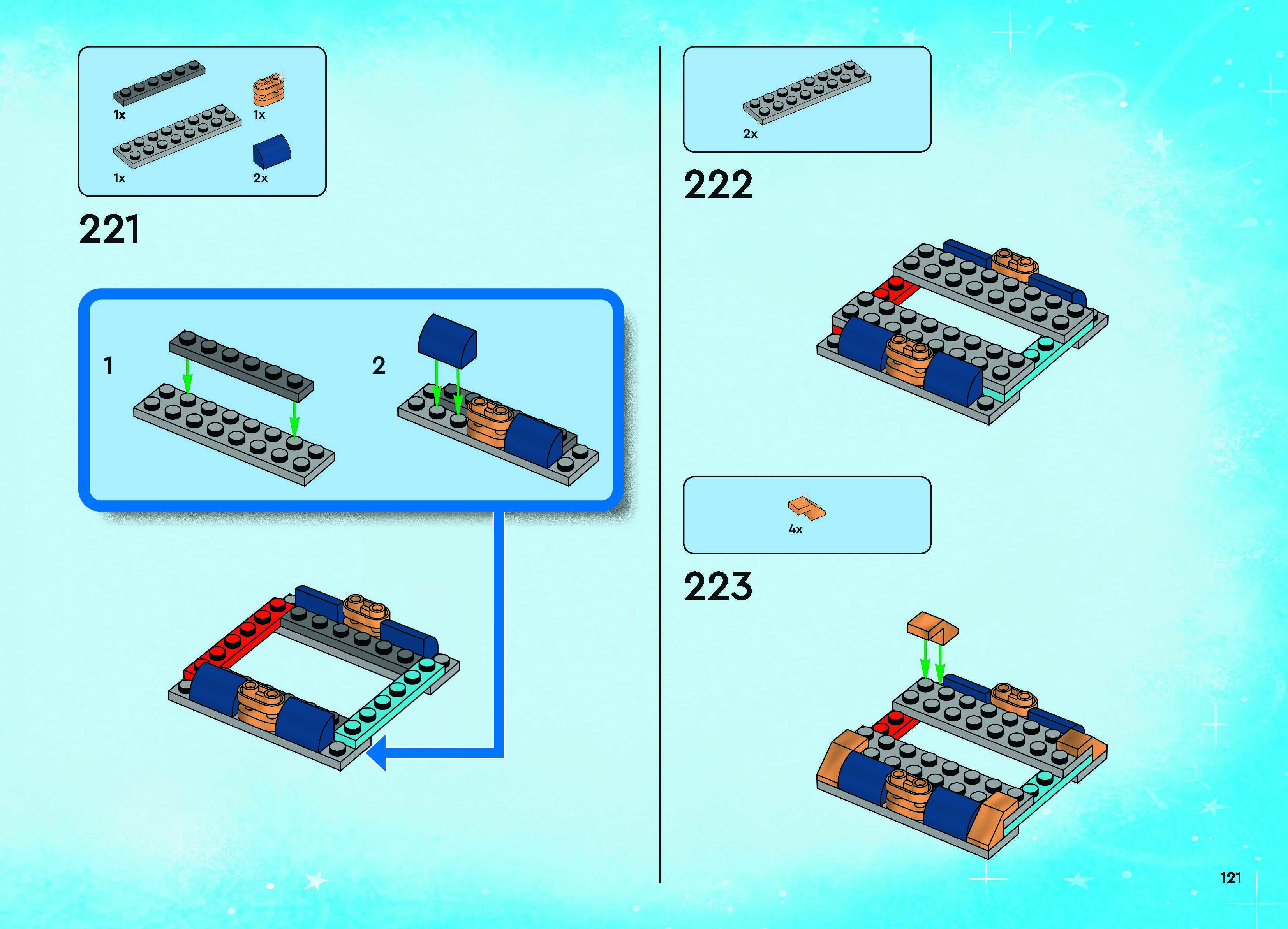 1x

1x

1x

2x

221

1

2

2x

222

4x

223

121