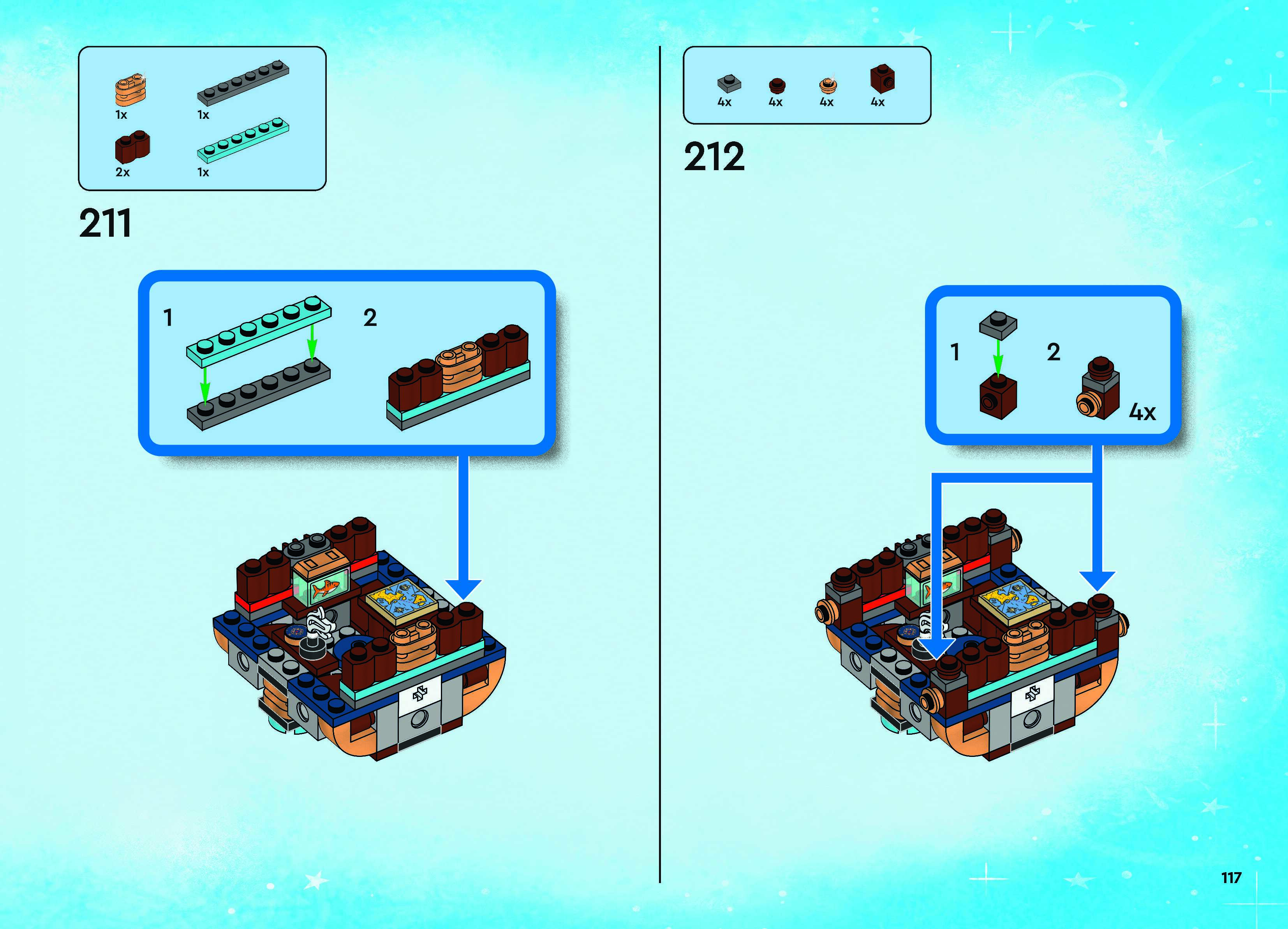 1x
1x
2x
1x

211

1
2

4x
4x
4x
4x

212

1
2
4x

117