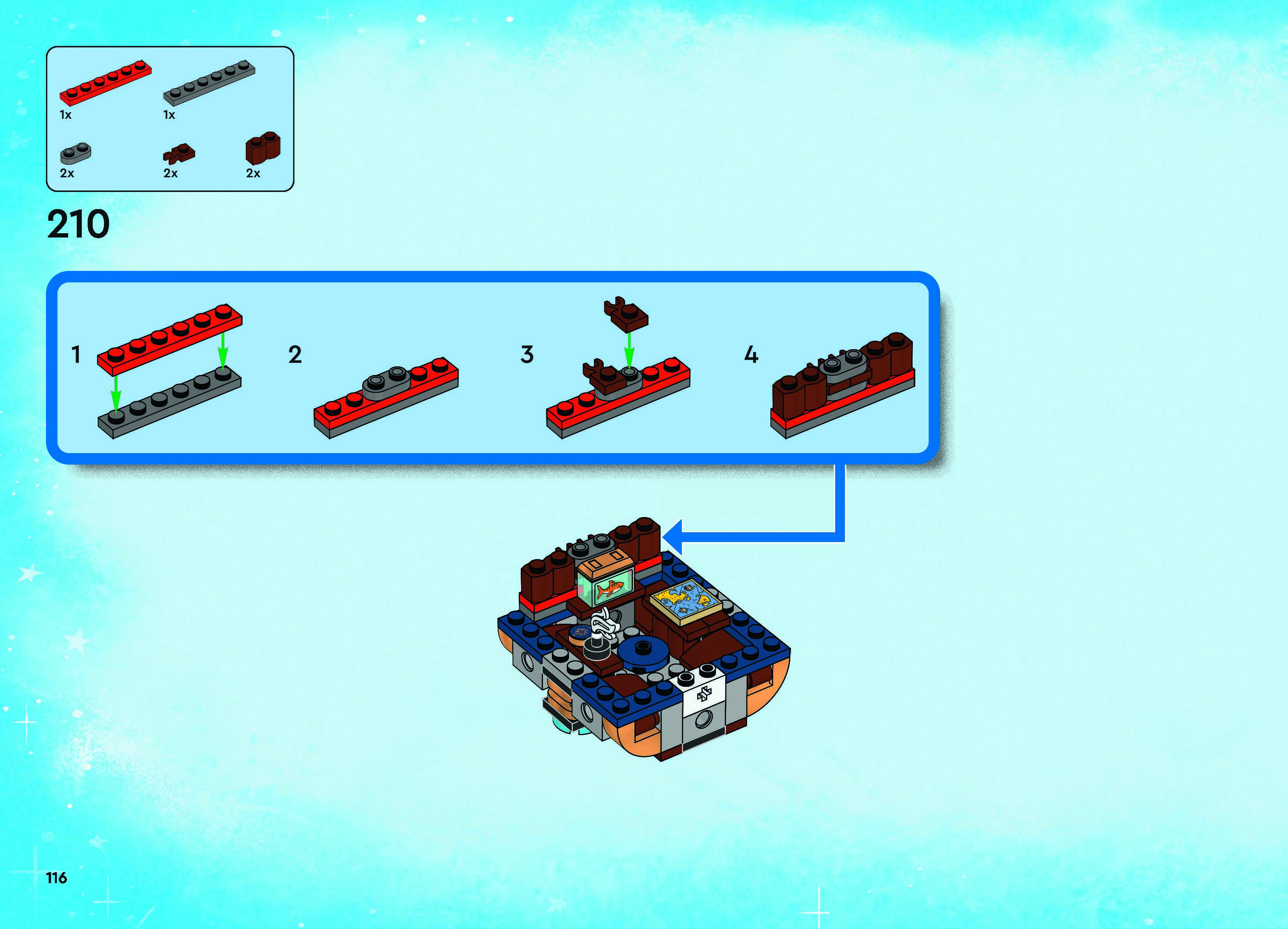 1x
1x
2x
2x
2x

210

1
2
3
4

116