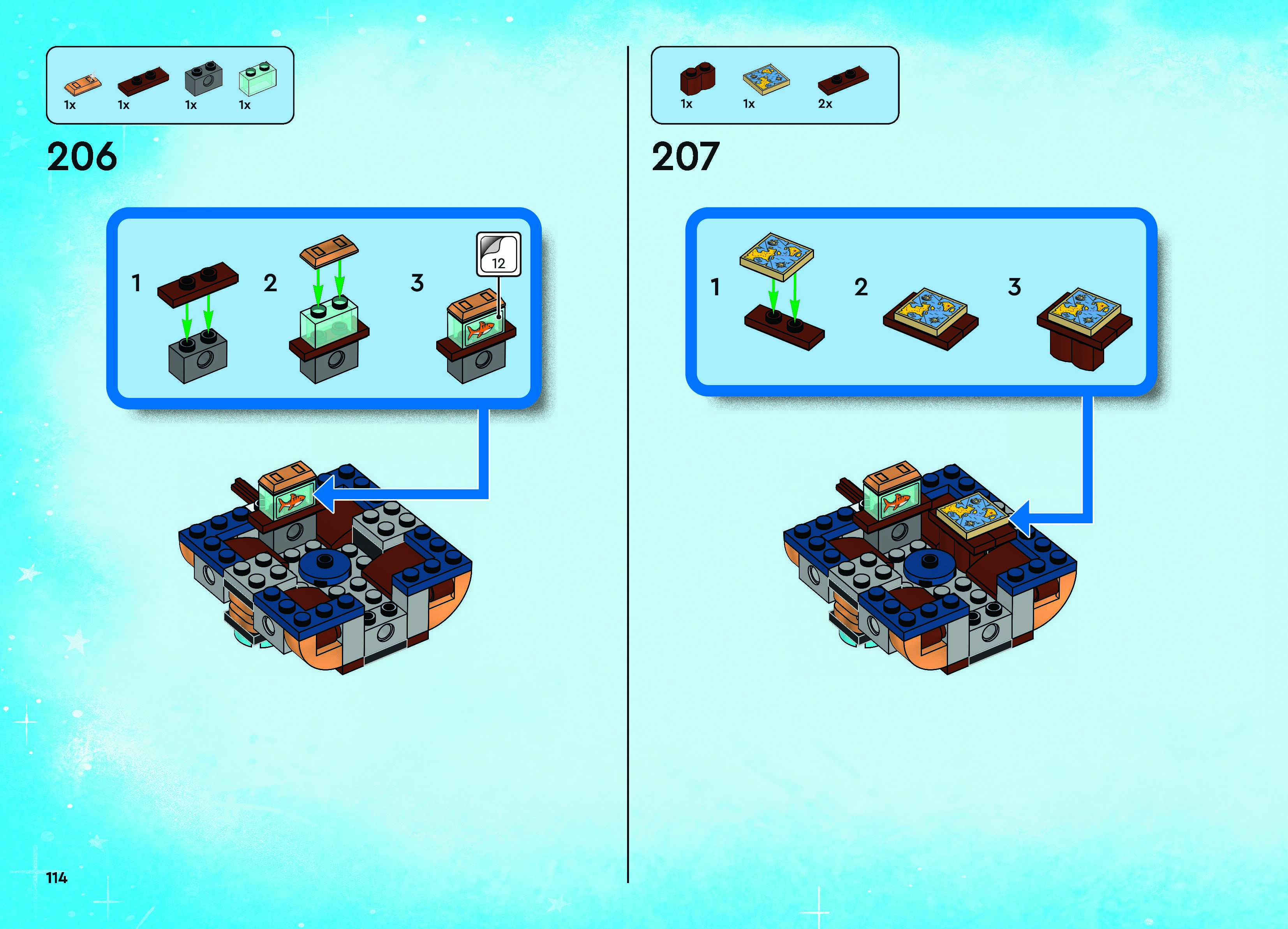 1x 1x 1x 1x

206

1

2

3

12

1x 1x 2x

207

1

2

3

114