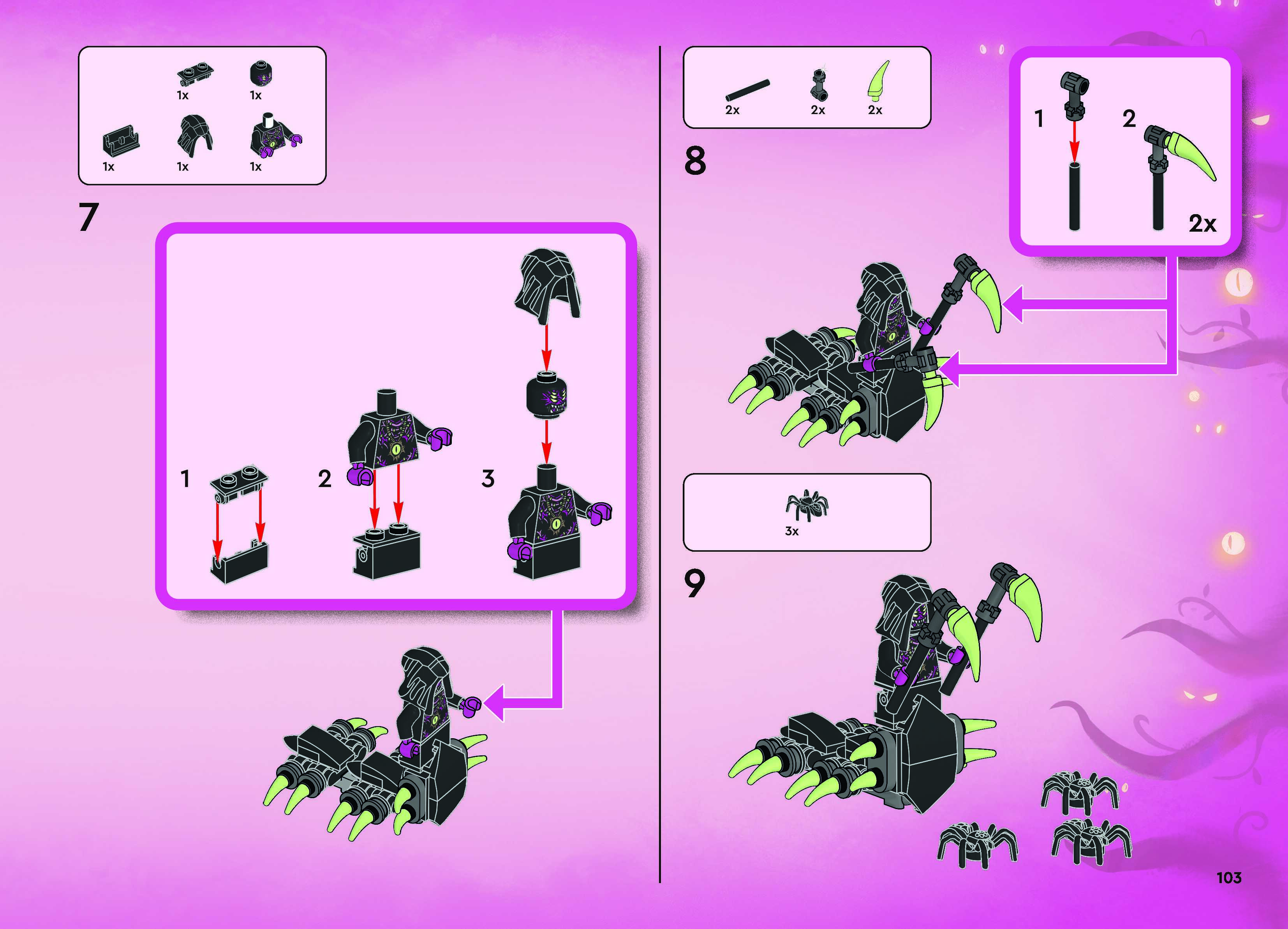 1x 1x
1x 1x 1x

7

1 2 3

2x 2x 2x

8

1 2
2x

3x

9

103