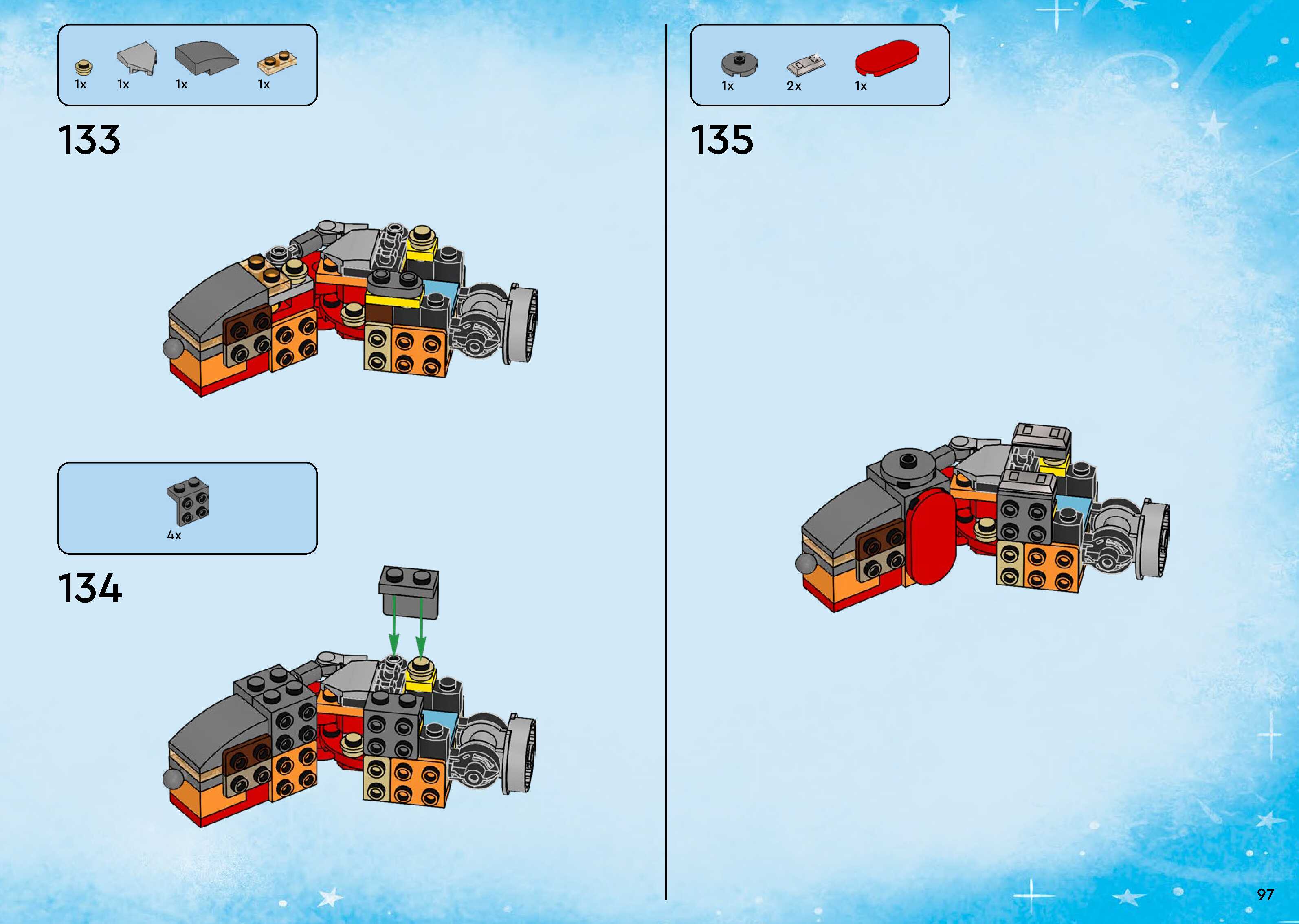 1x 1x 1x 1x

133

4x

134

1x 2x 1x

135

97