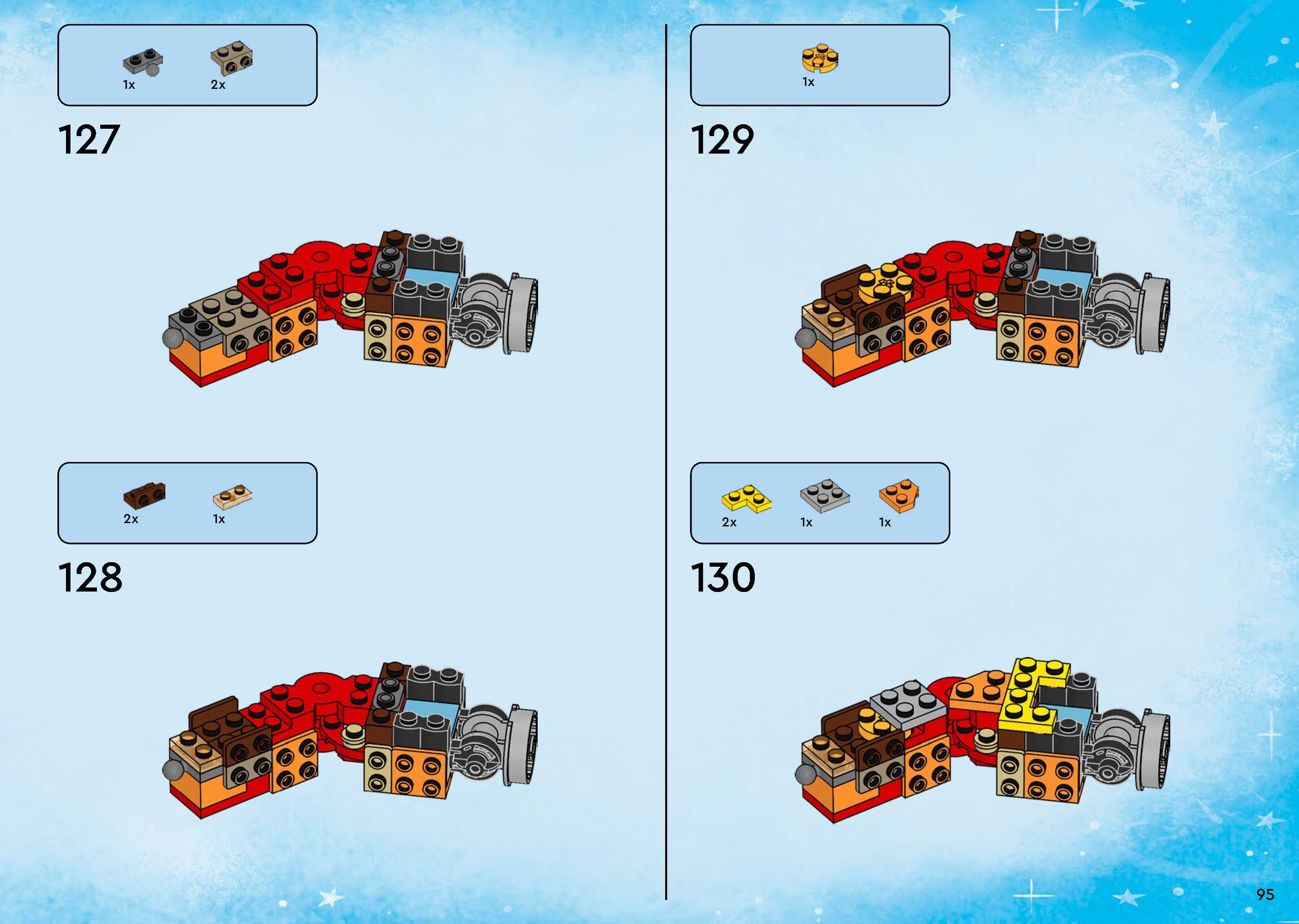 1x 2x

127

2x 1x

128

1x

129

2x 1x 1x

130

95