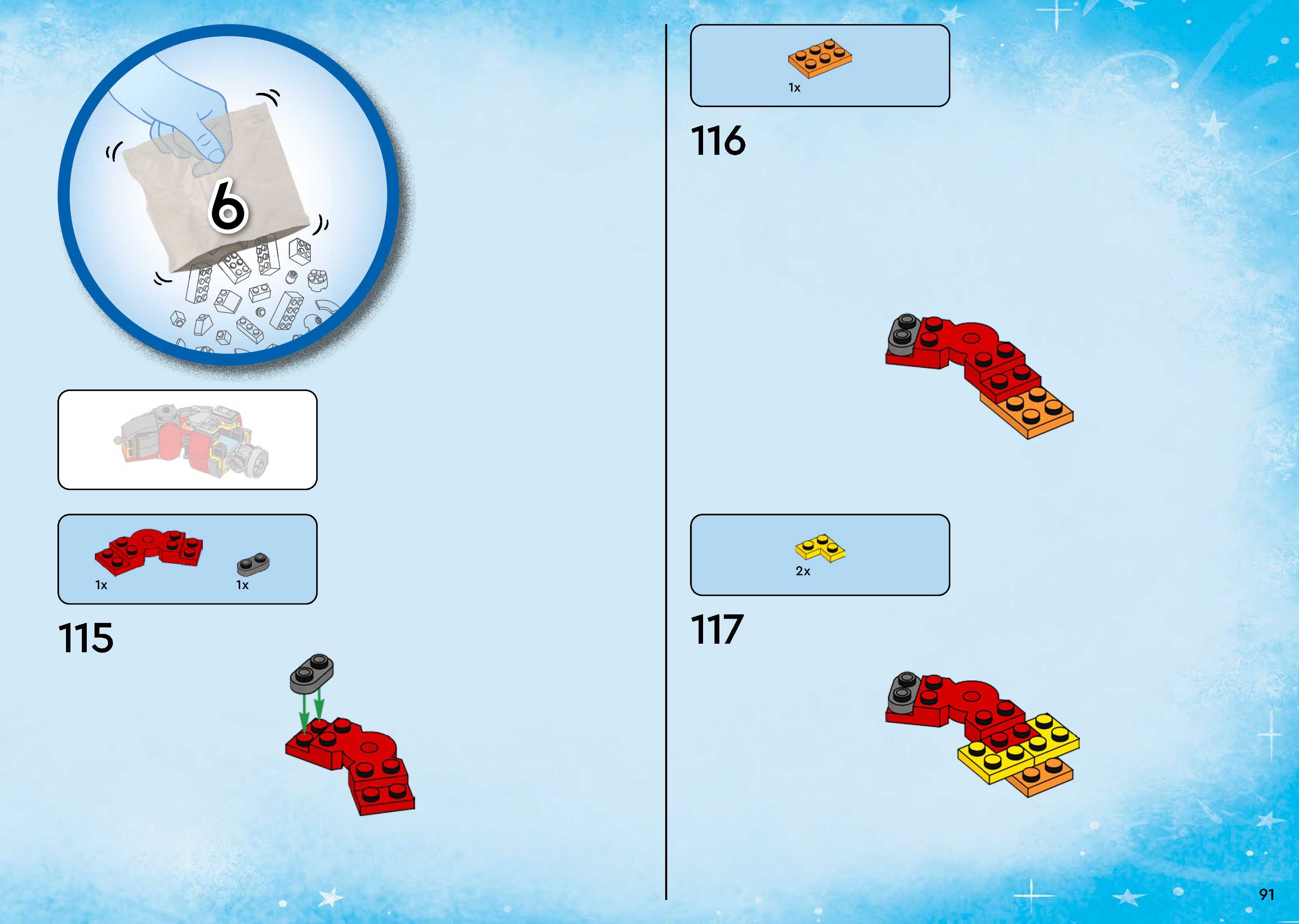 6

1x

1x

115

1x

116

2x

117

91