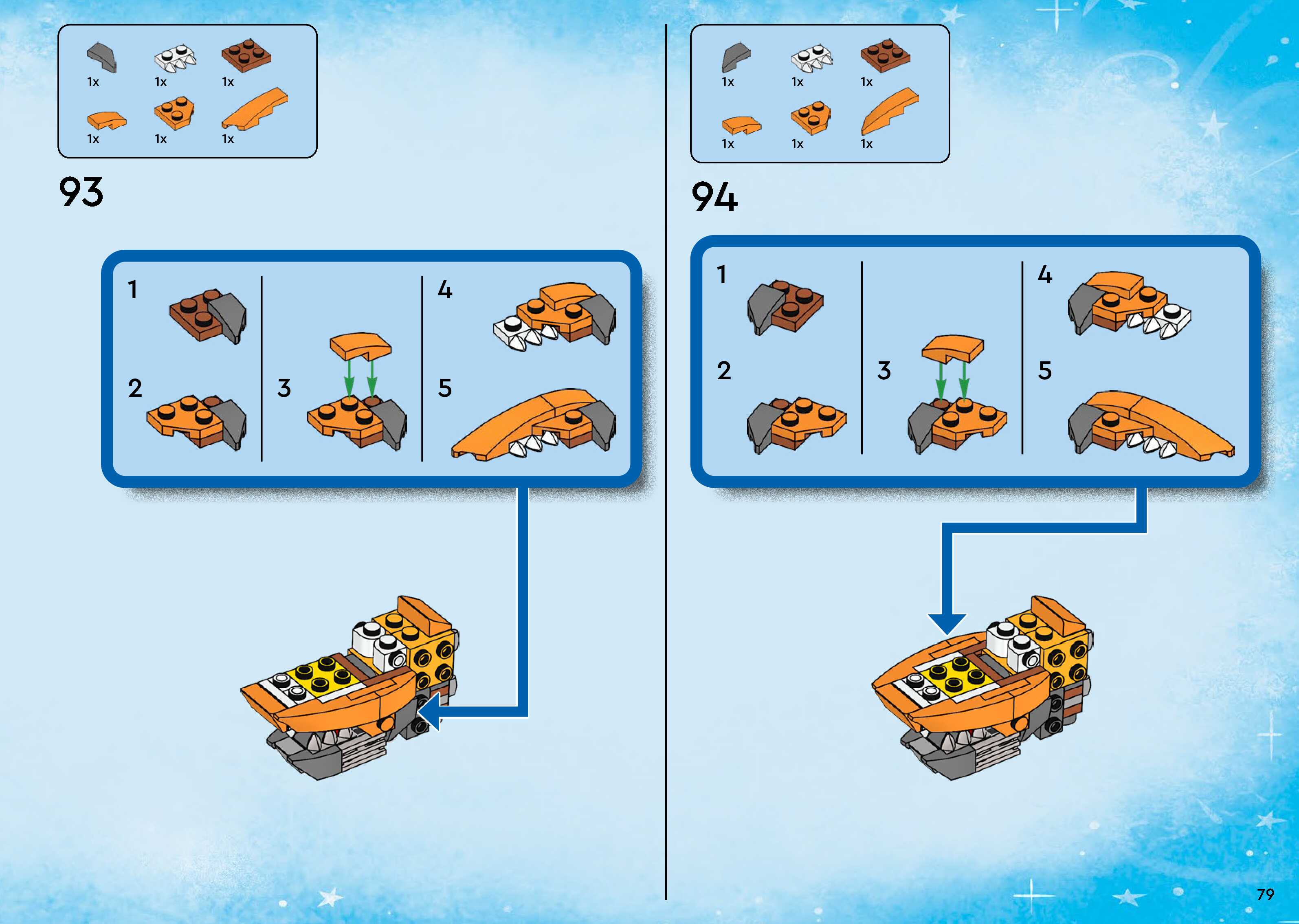 1x 1x 1x

1x 1x 1x

93

1

2

3

4

5

1x 1x 1x

1x 1x 1x

94

1

2

3

4

5

79