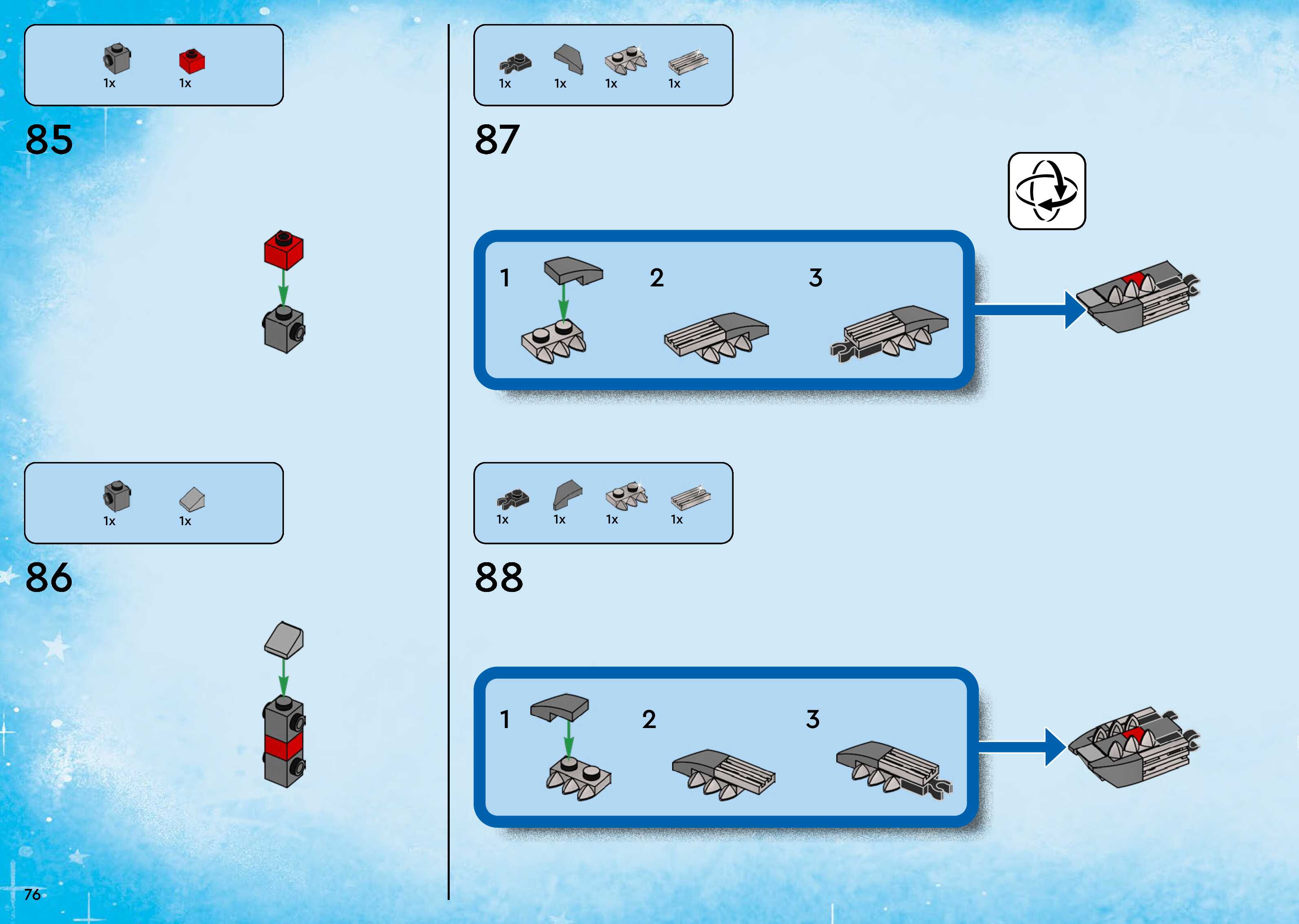 1x 1x

85

1x 1x

86

76

1x 1x 1x 1x

87

1

2

3

1x 1x 1x 1x

88

1

2

3