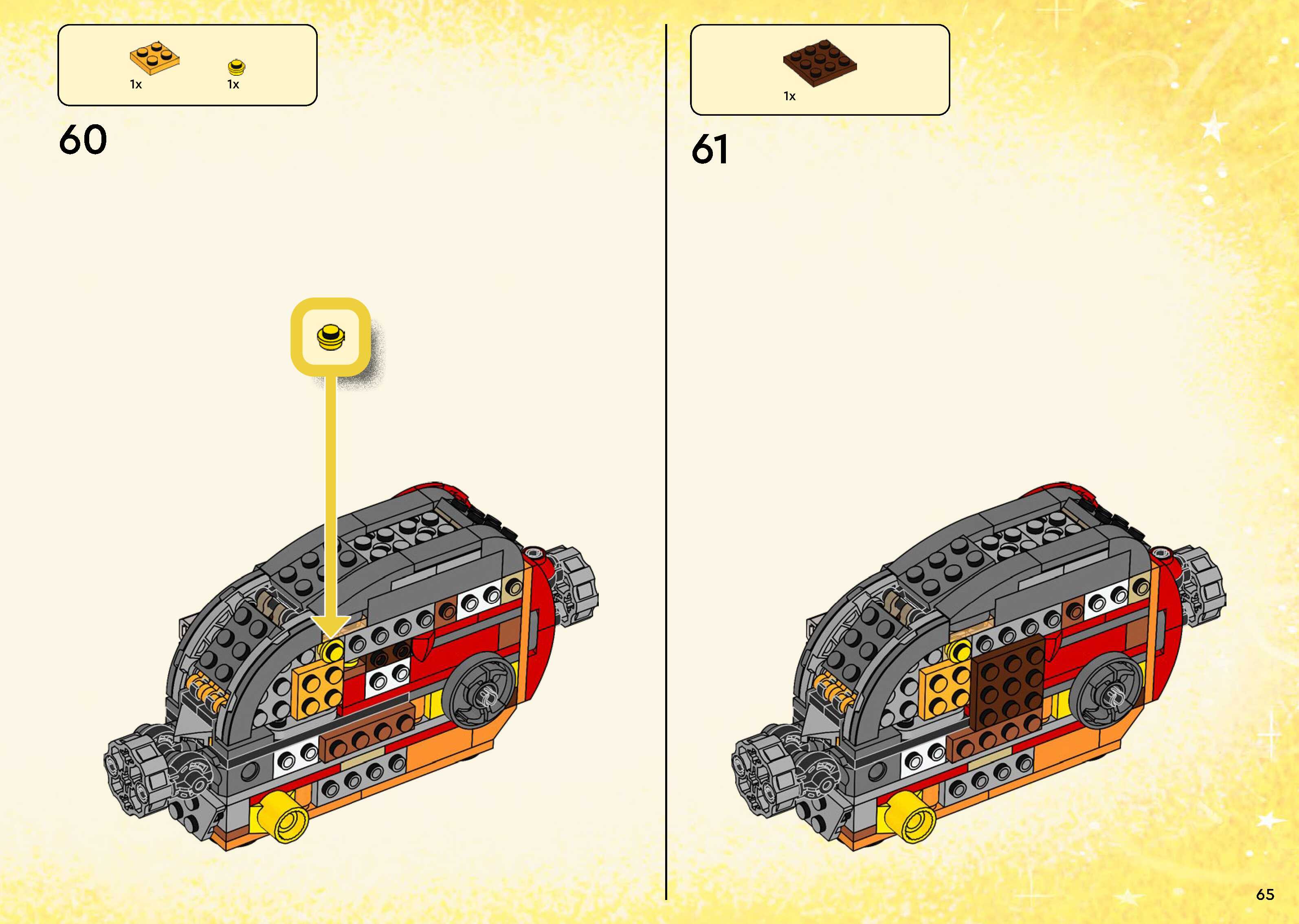 1x 1x

60

1x

61

65