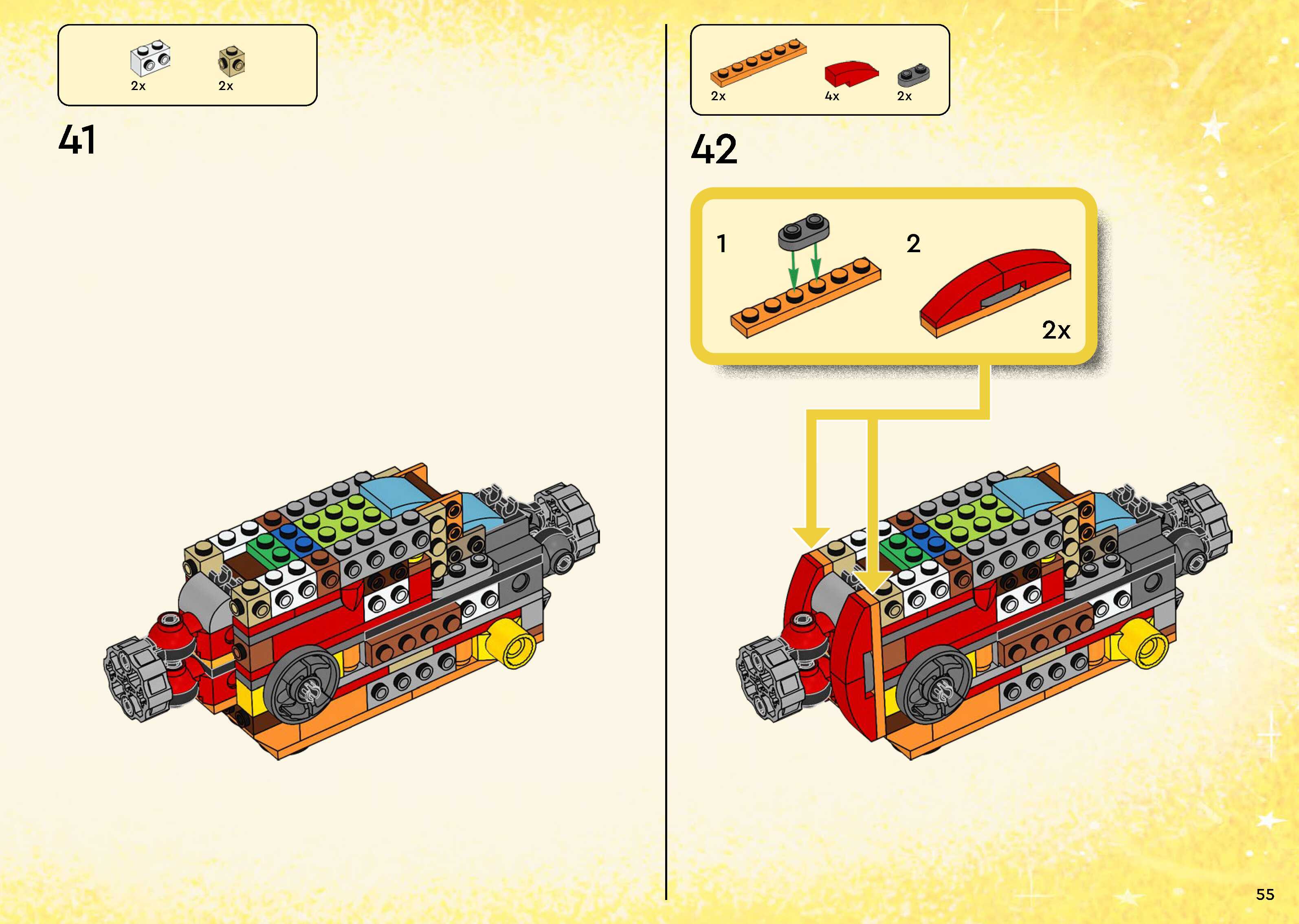 2x 2x

41

2x 4x 2x

42

1

2

2x

55