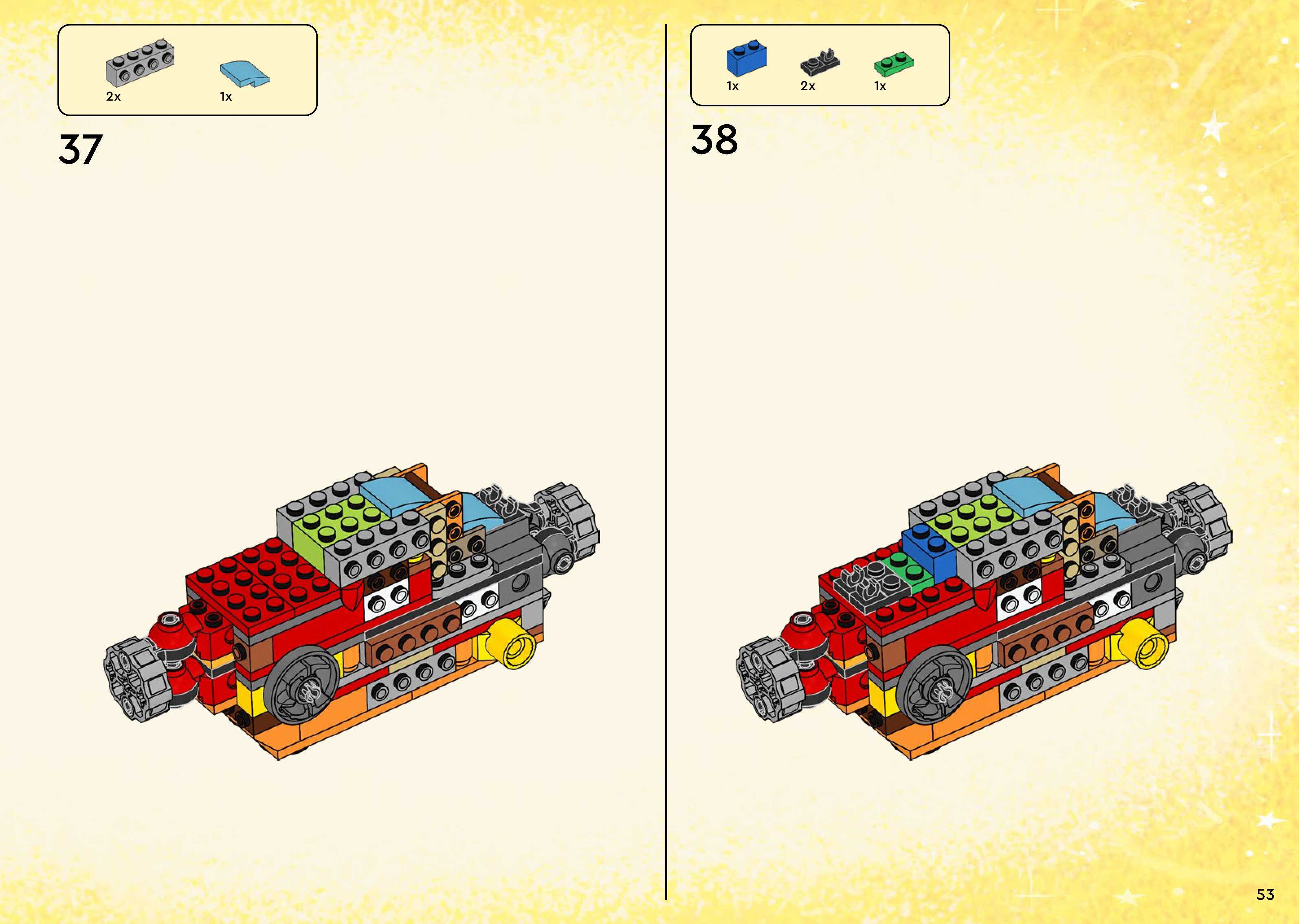 2x 1x

37

1x 2x 1x

38

53