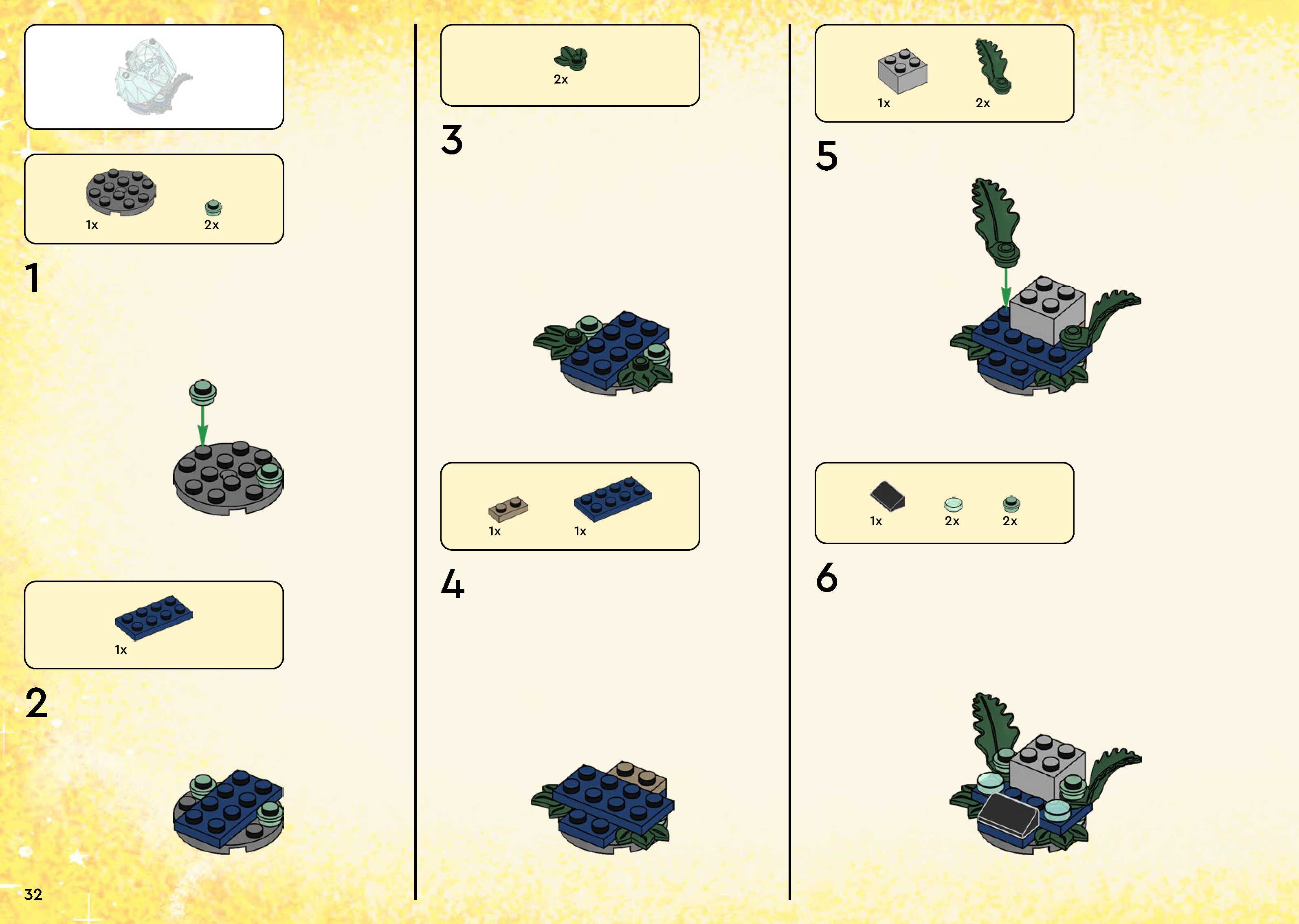 1x 2x

1

1x

2

2x

3

1x 1x

4

1x 2x

5

1x 2x 2x

6

32