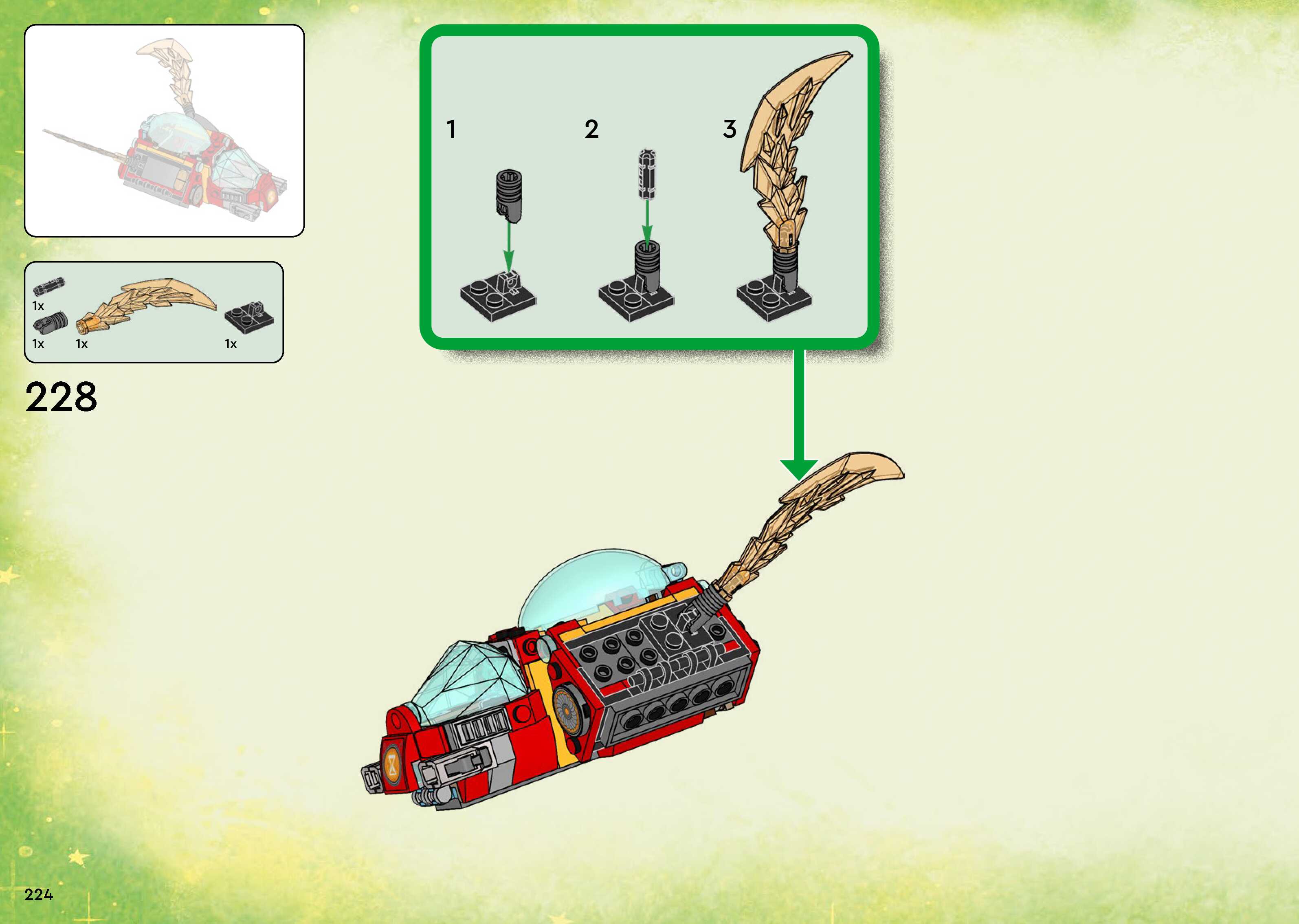 1x

1x 1x 1x

228

1

2

3

224