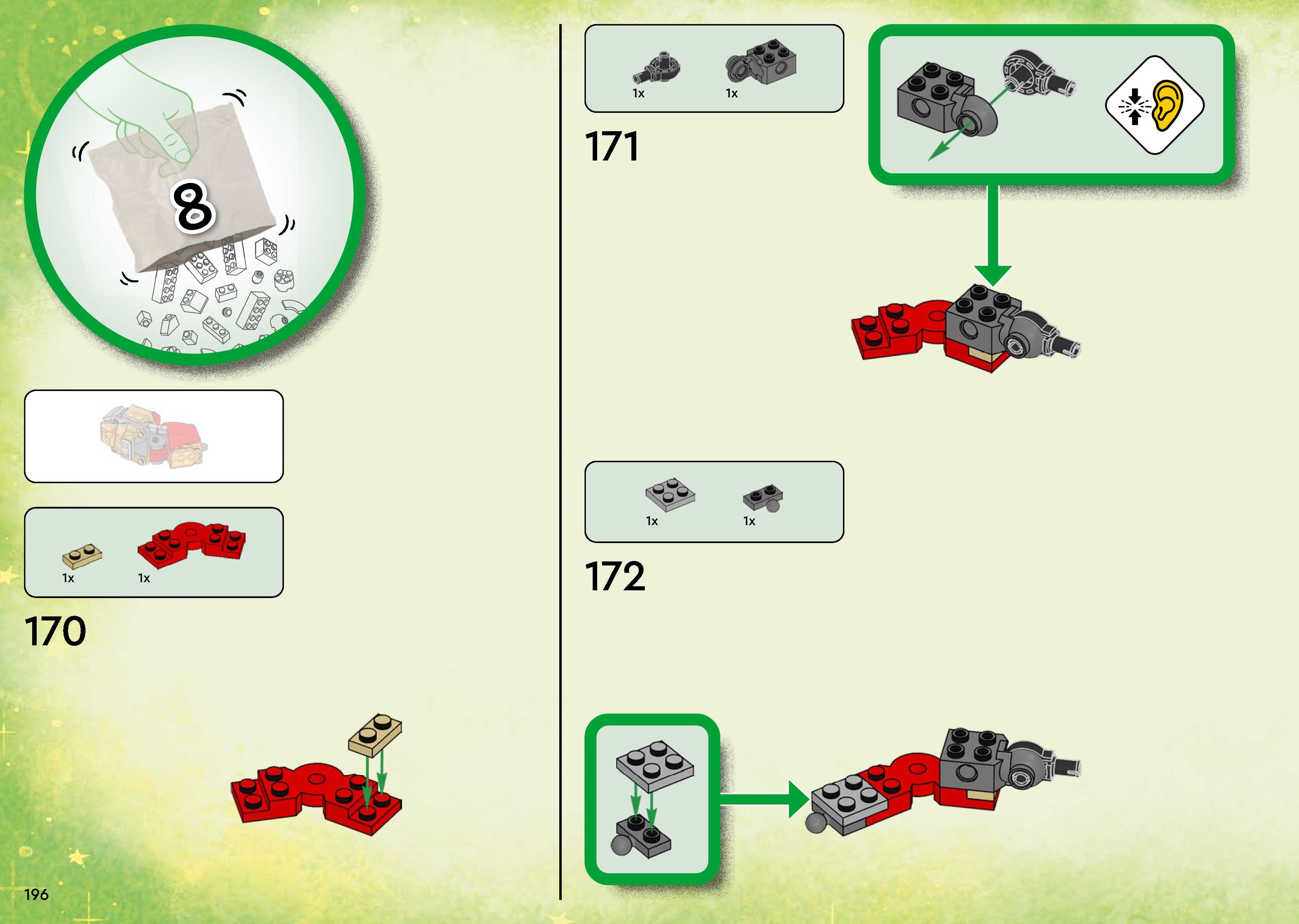 8

1x 1x

170

196

1x 1x

171

1x 1x

172