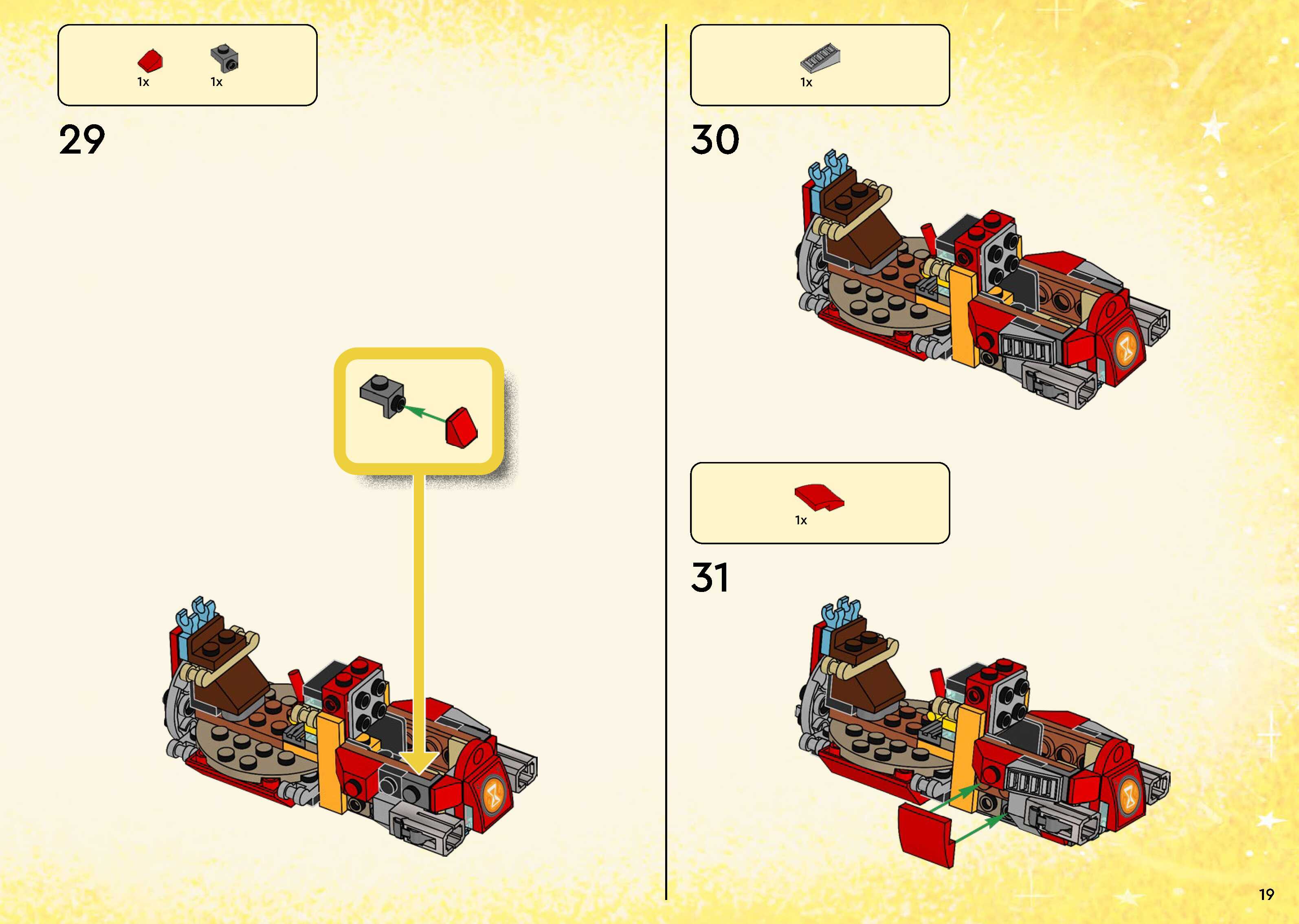 1x 1x

29

1x

30

1x

31

19