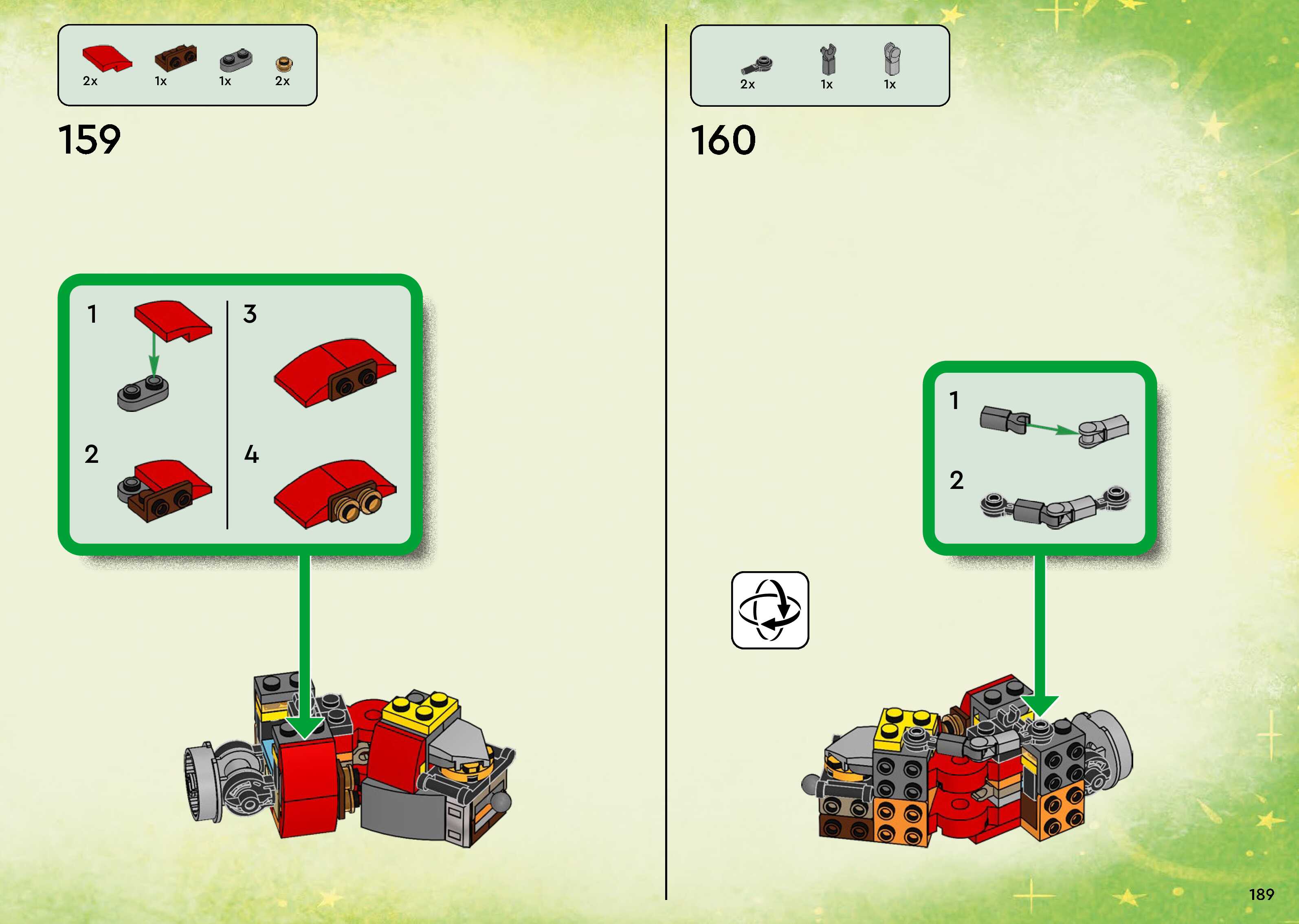 2x 1x 1x 2x

159

1

2

3

4

2x 1x 1x

160

1

2

189