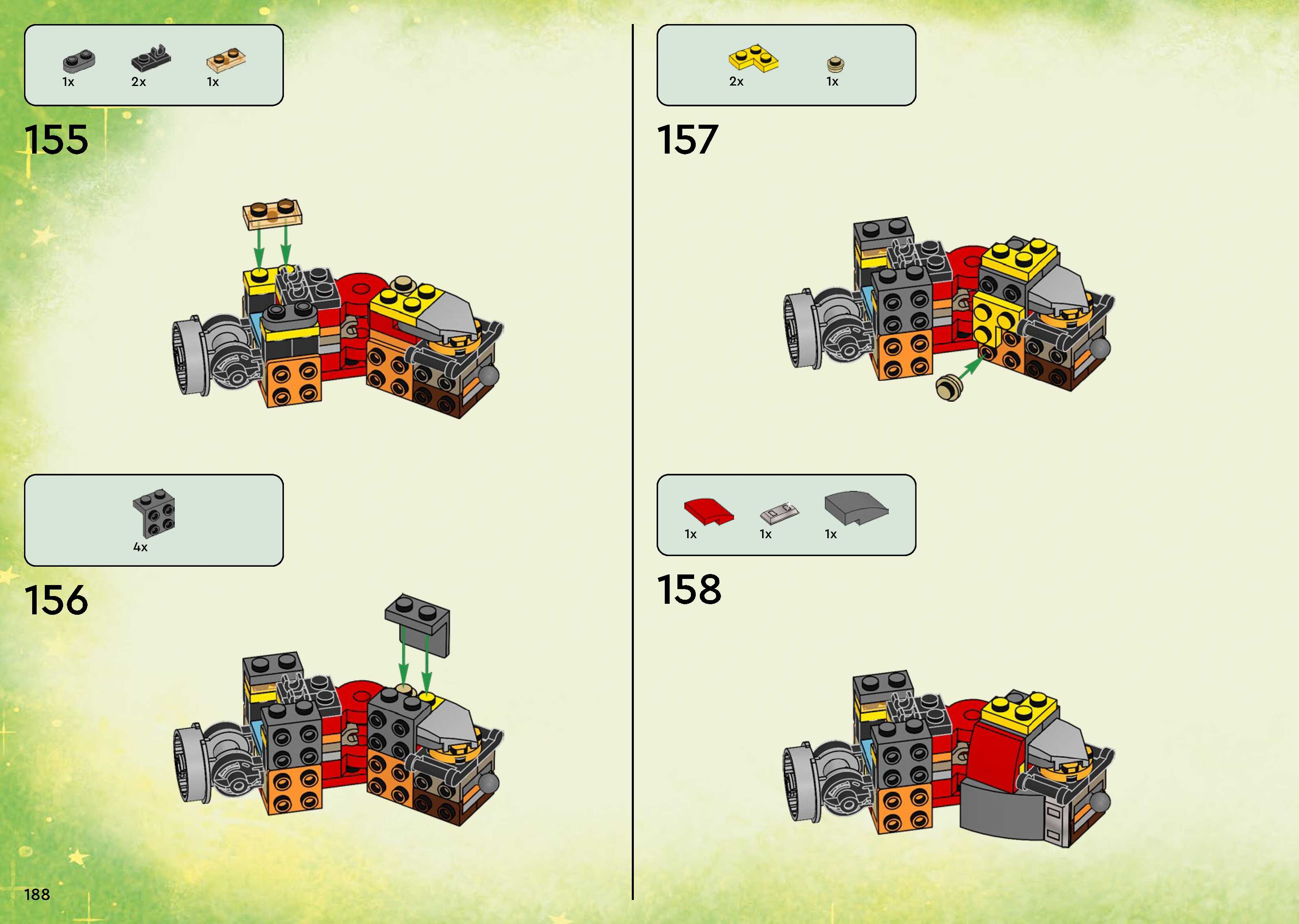 1x 2x 1x

155

4x

156

188

2x 1x

157

1x 1x 1x

158