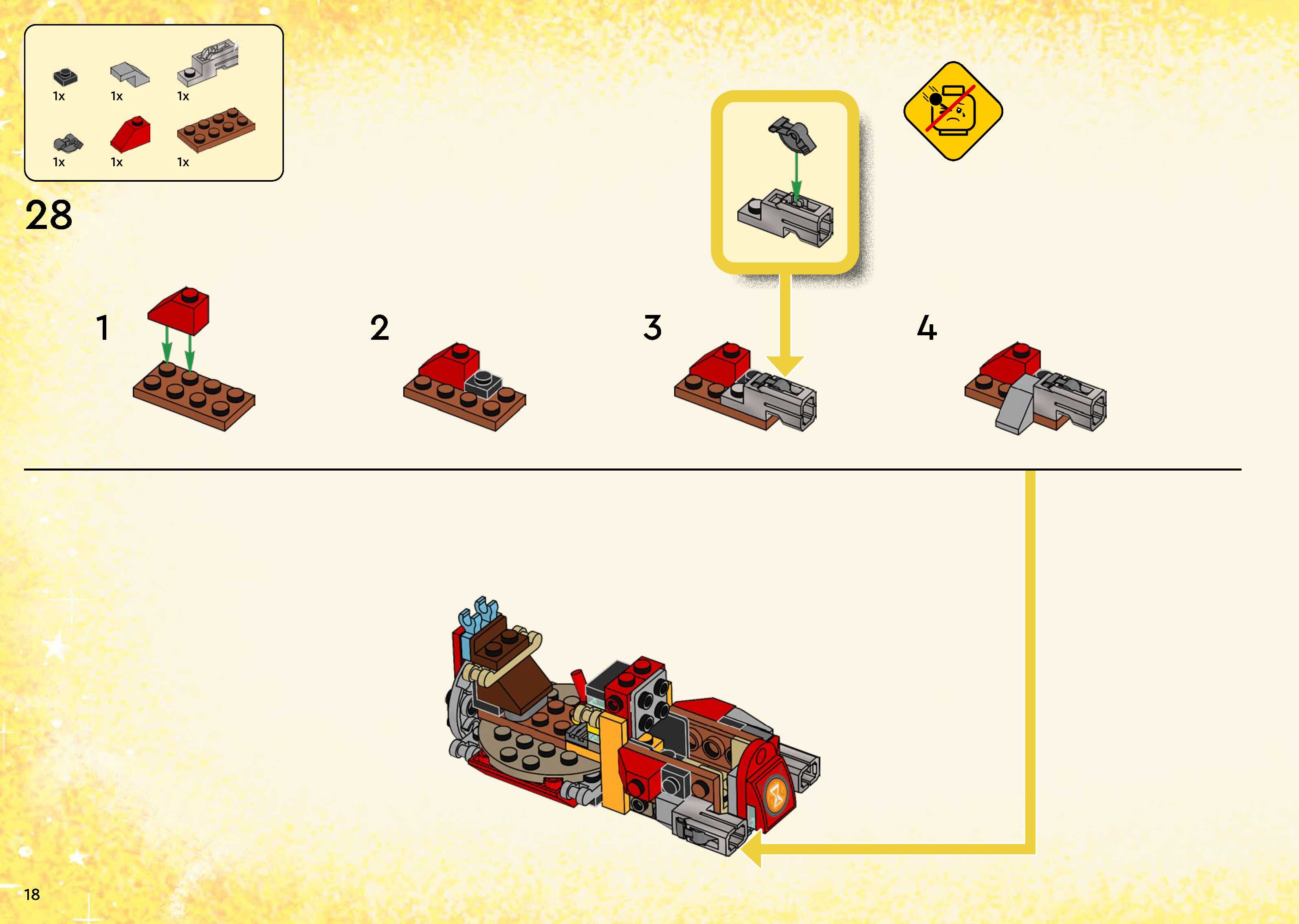 1x
1x
1x
1x
1x
1x

28

1

2

3

4

18