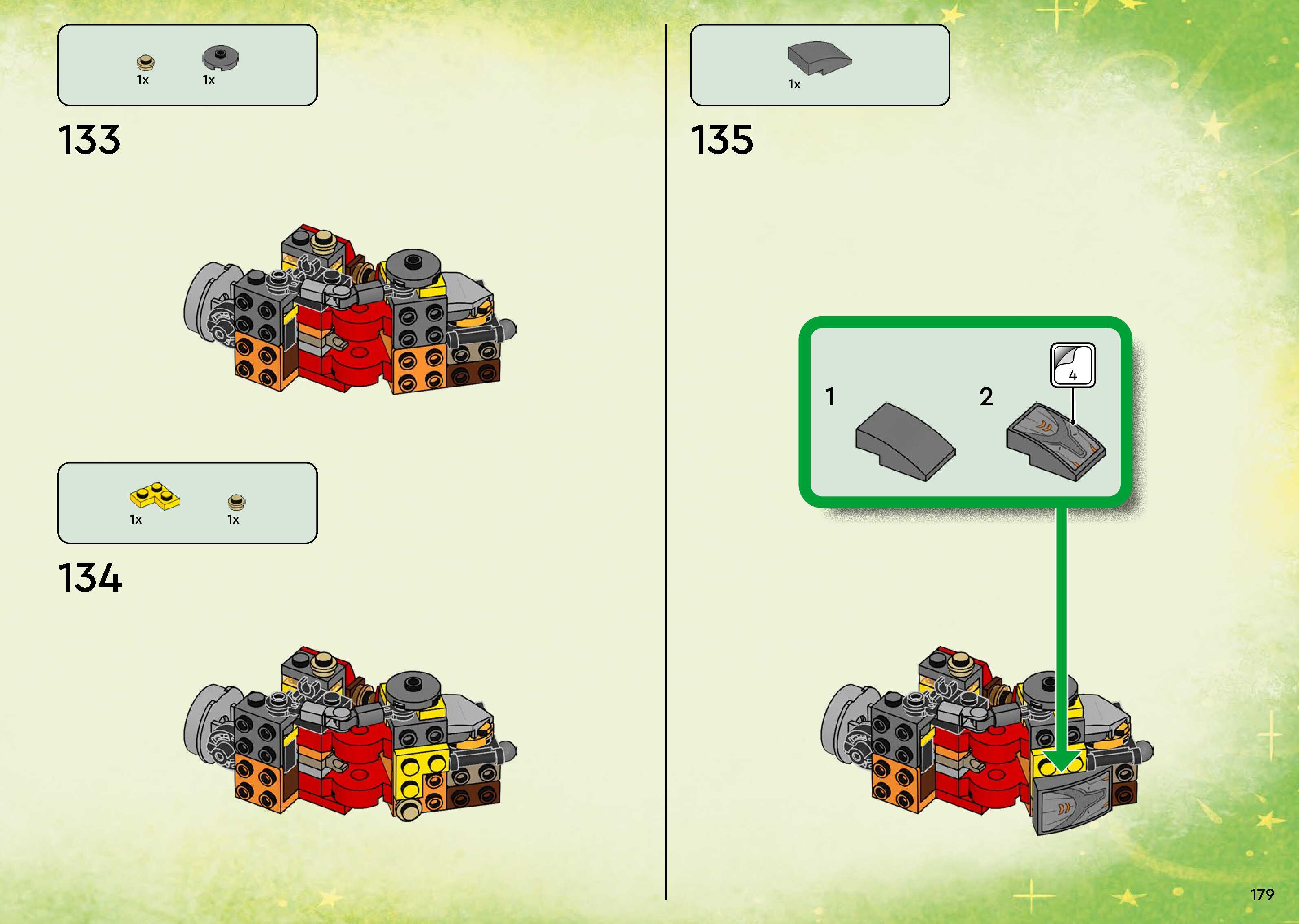 1x 1x

133

1x 1x

134

1x

135

1 2

4

179