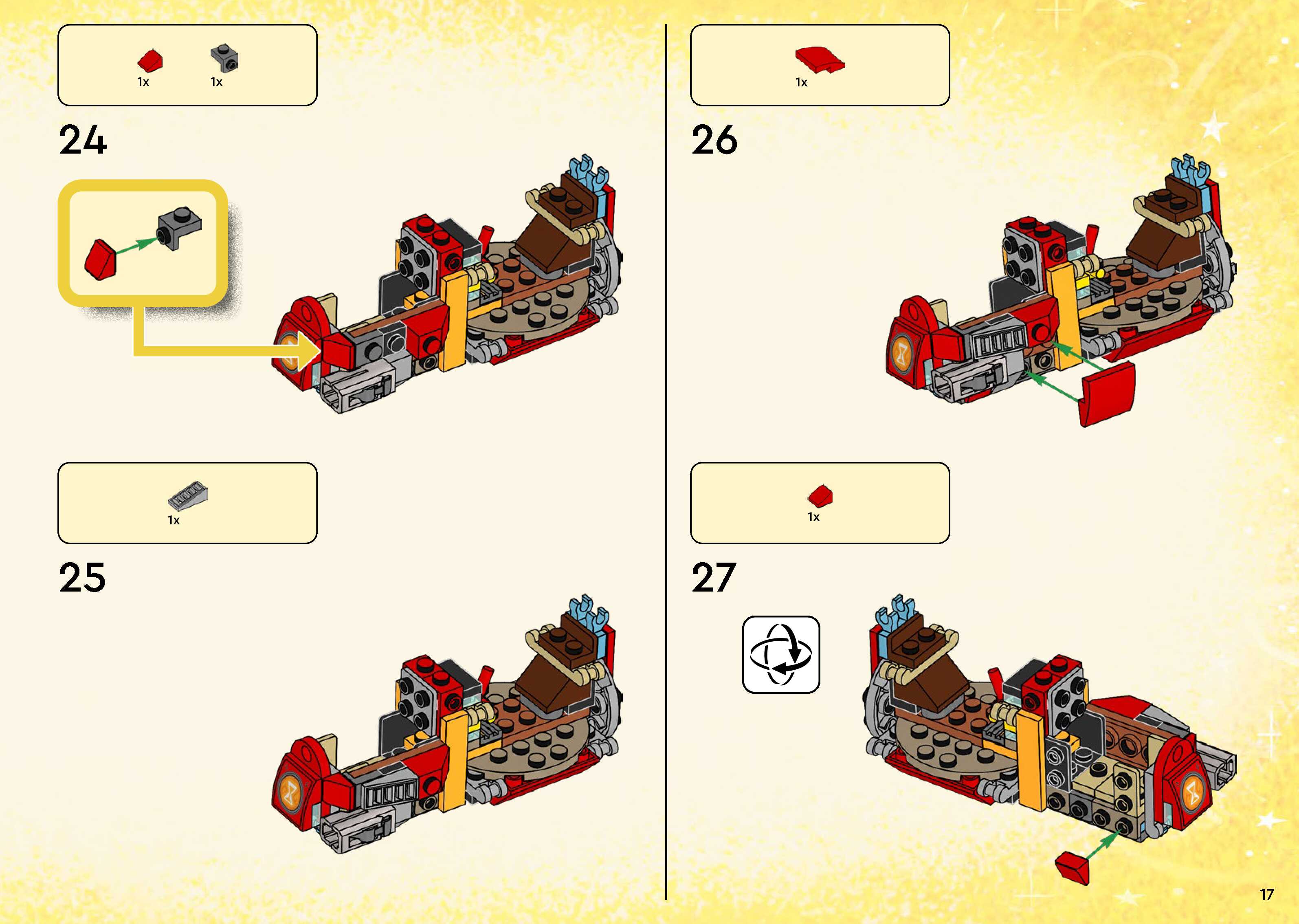 1x 1x

24

1x

25

1x

26

1x

27

17