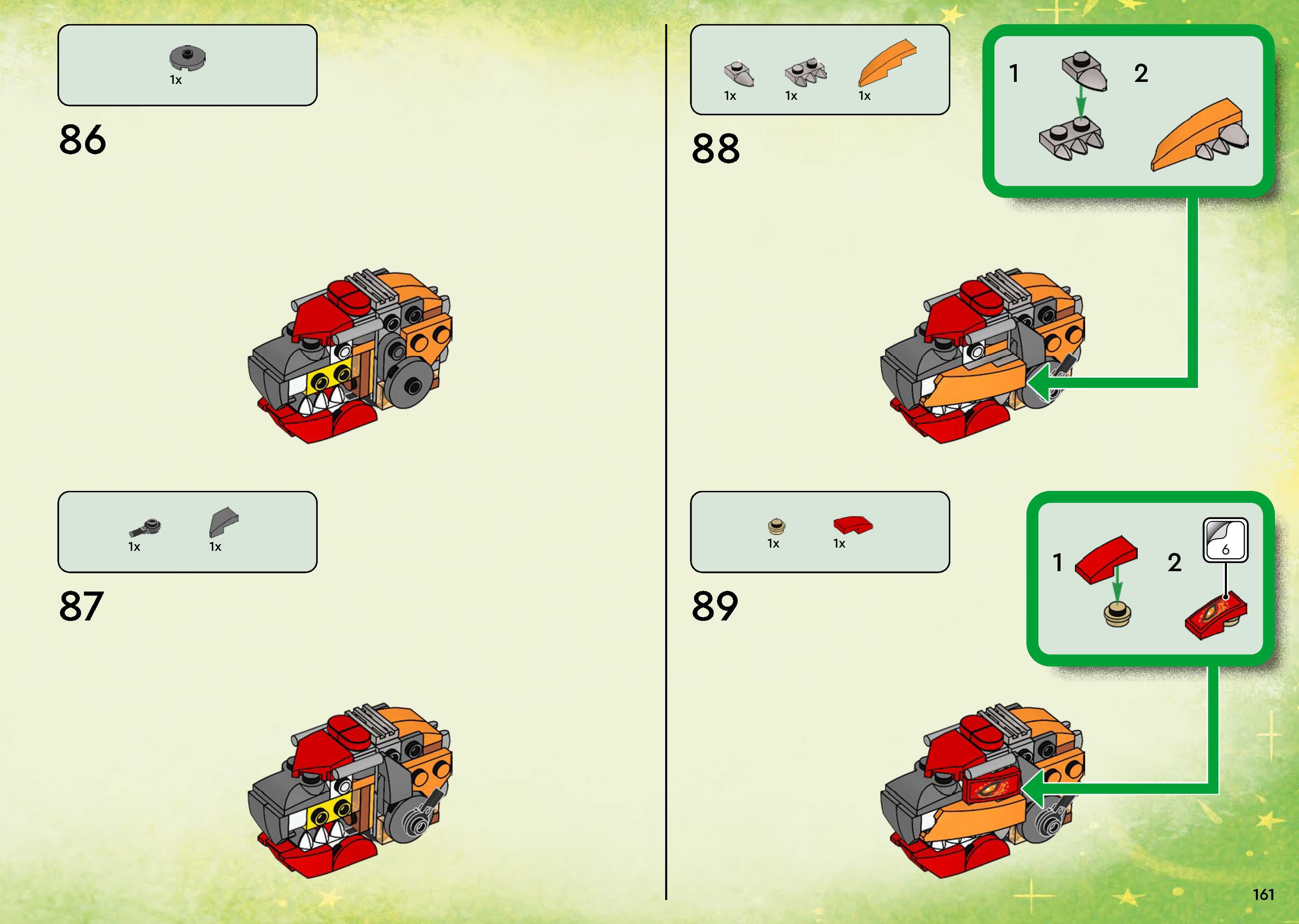 1x

86

1x 1x

87

1x 1x 1x

88

1 2

1x 1x

89

1 2

6

161