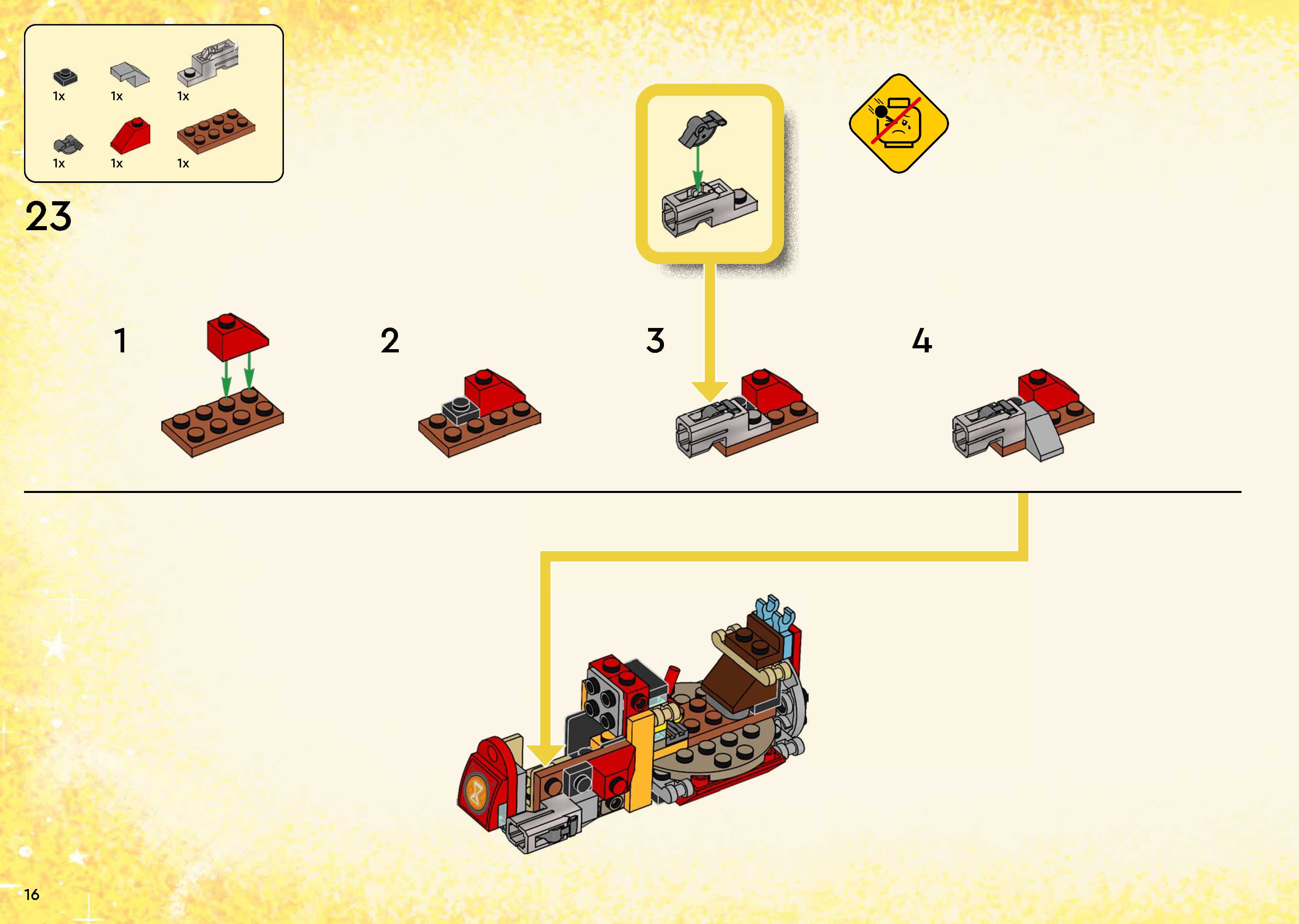 1x 1x 1x
1x 1x 1x

23

1

2

3

4

16