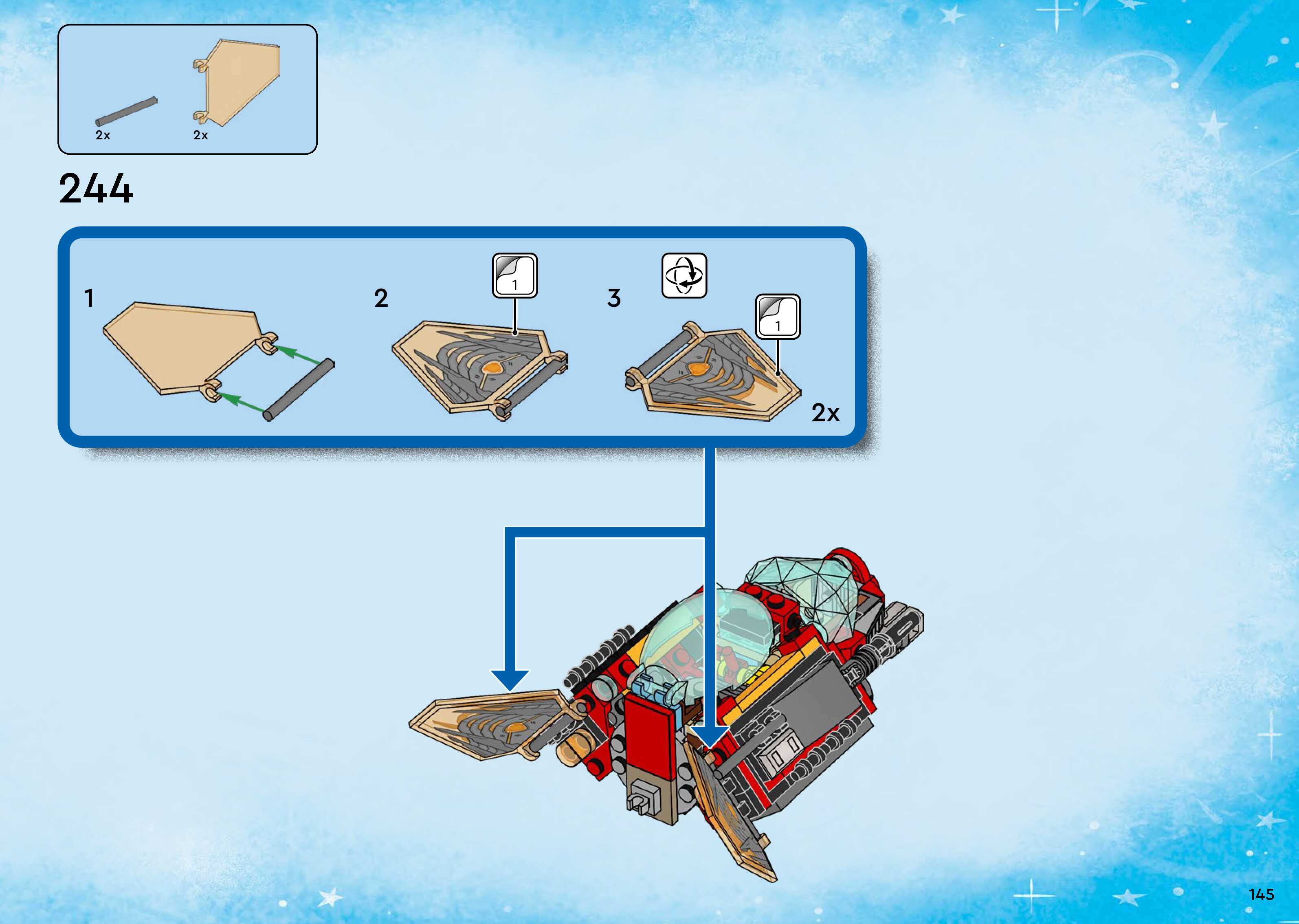 2x 2x

244

1

2 1

3 1

2x

145