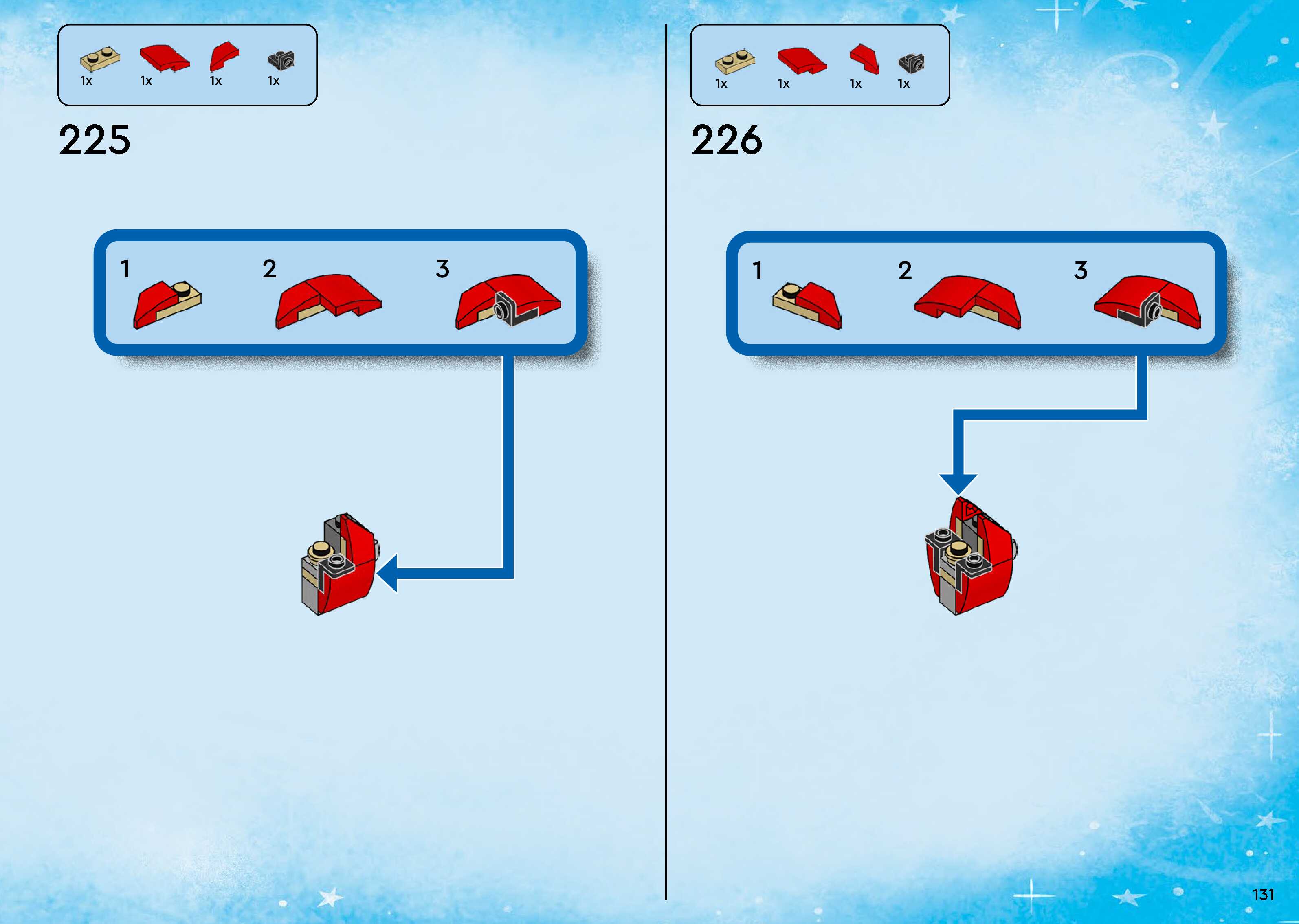 1x 1x 1x 1x

225

1 2 3

1x 1x 1x 1x

226

1 2 3

131