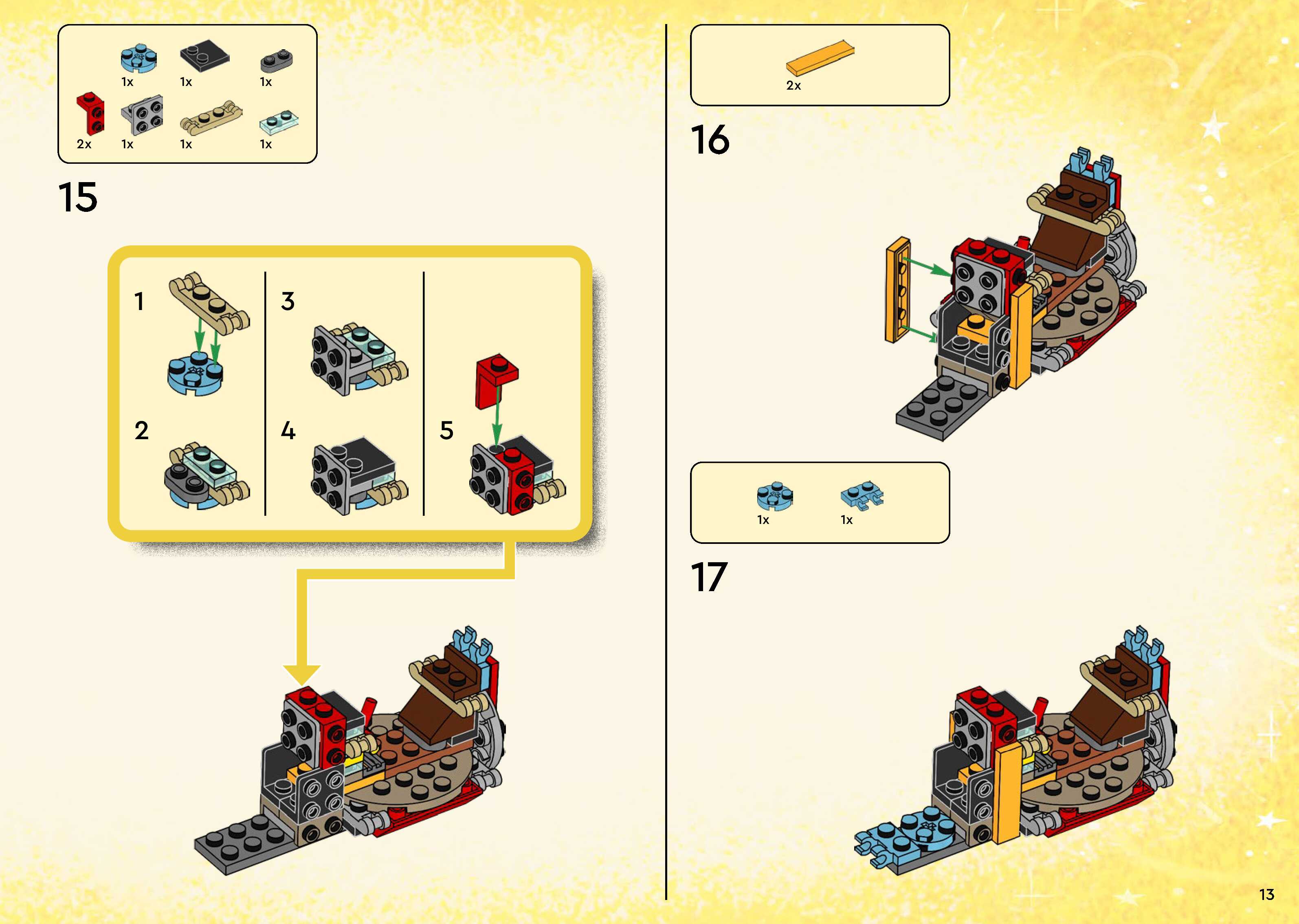 1x 1x 1x
2x 1x 1x 1x

15

1

2

3

4

5

2x

16

1x 1x

17

13