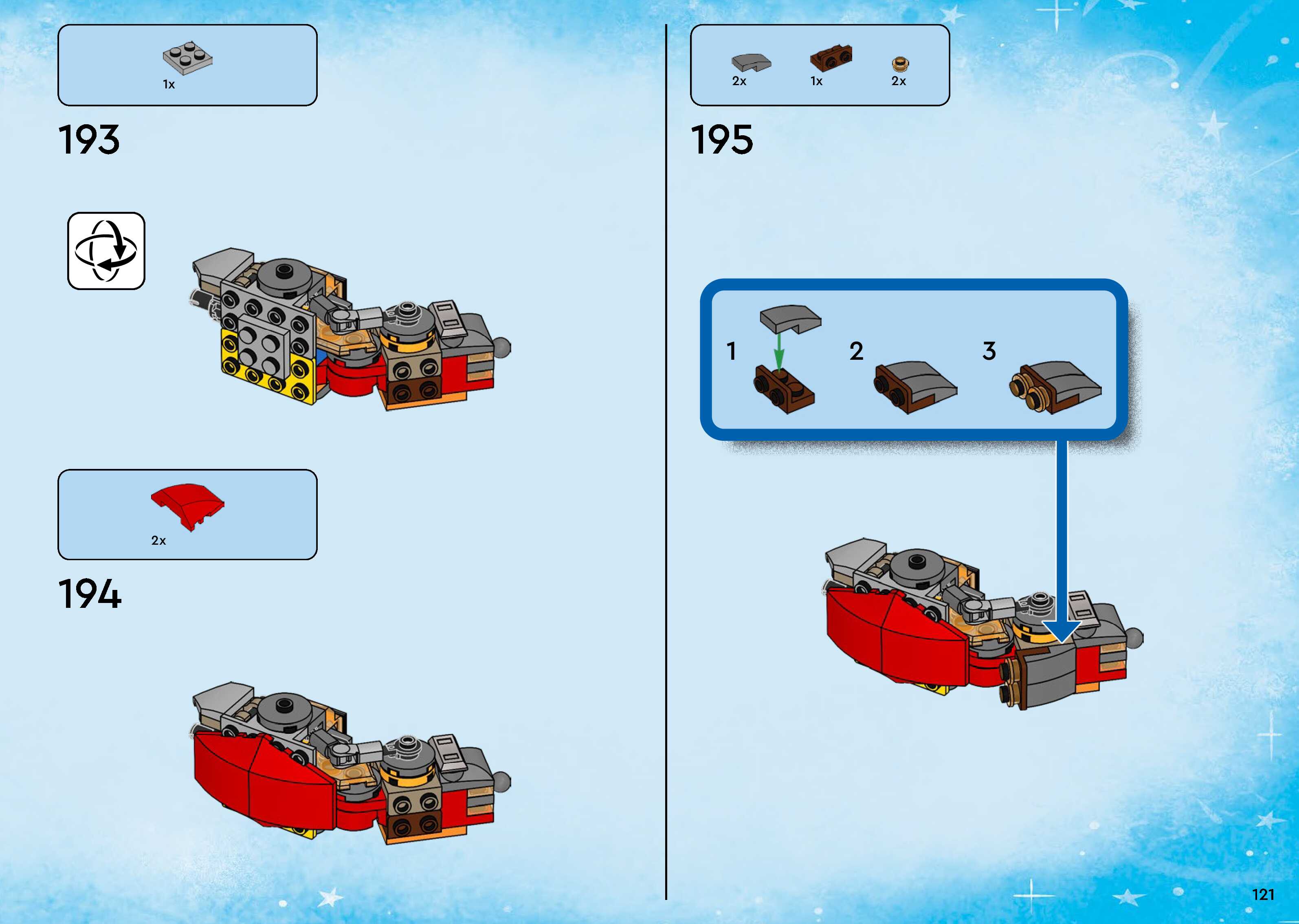 1x

193

2x

194

2x 1x 2x

195

1

2

3

121