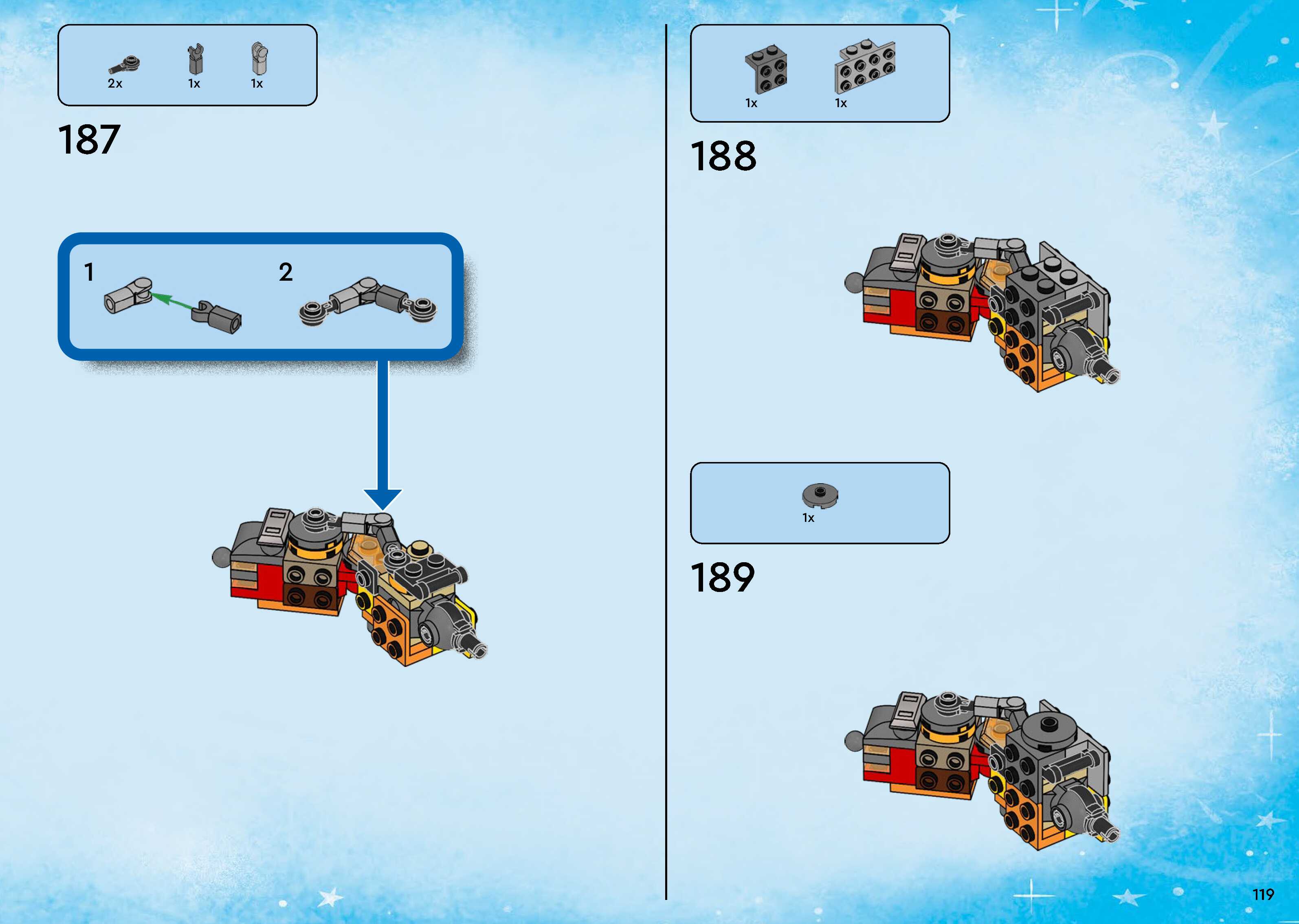 2x 1x 1x

187

1

2

1x 1x

188

1x

189

119