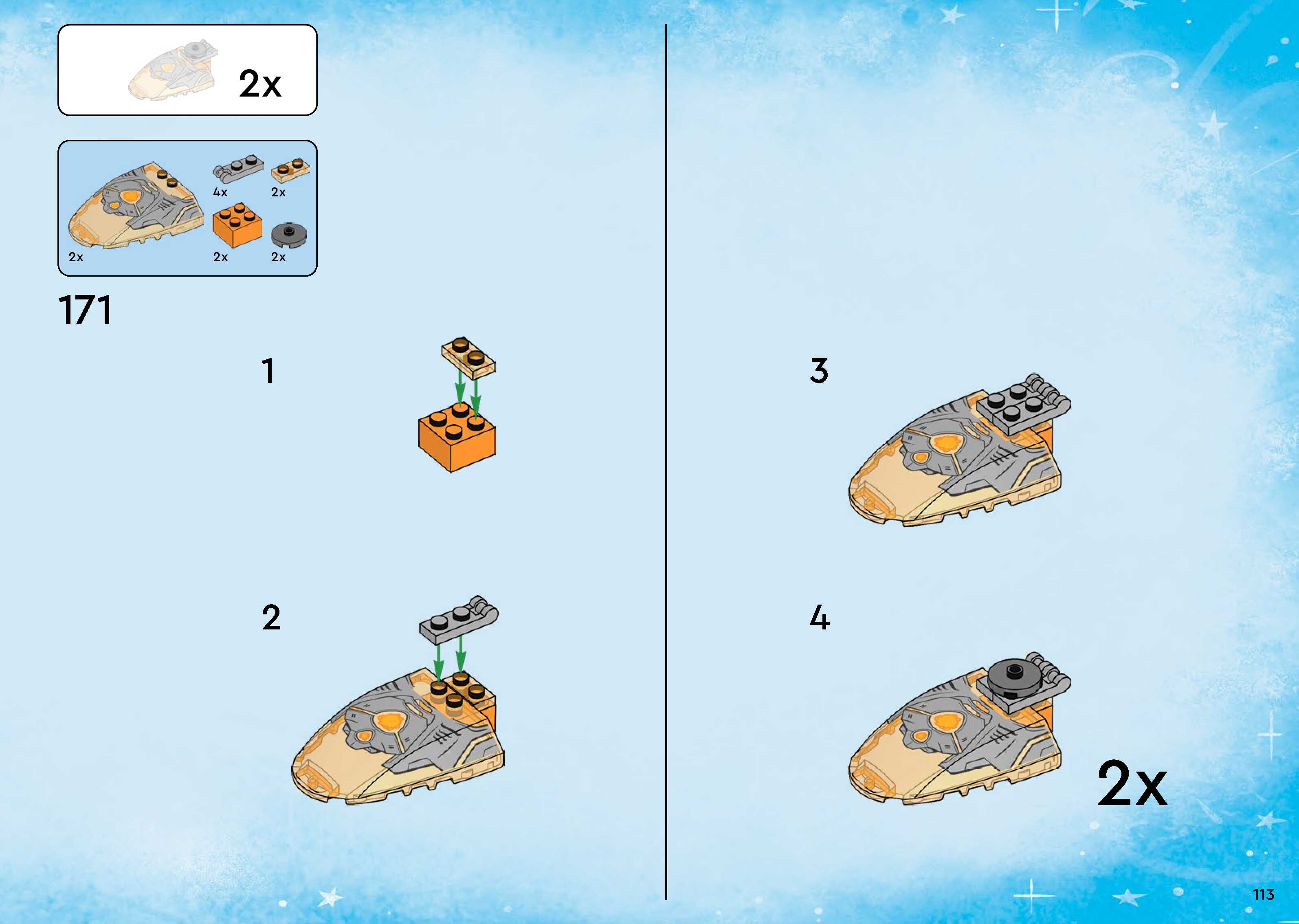 2x

4x
2x
2x
2x
2x

171

1

2

3

4

2x

113