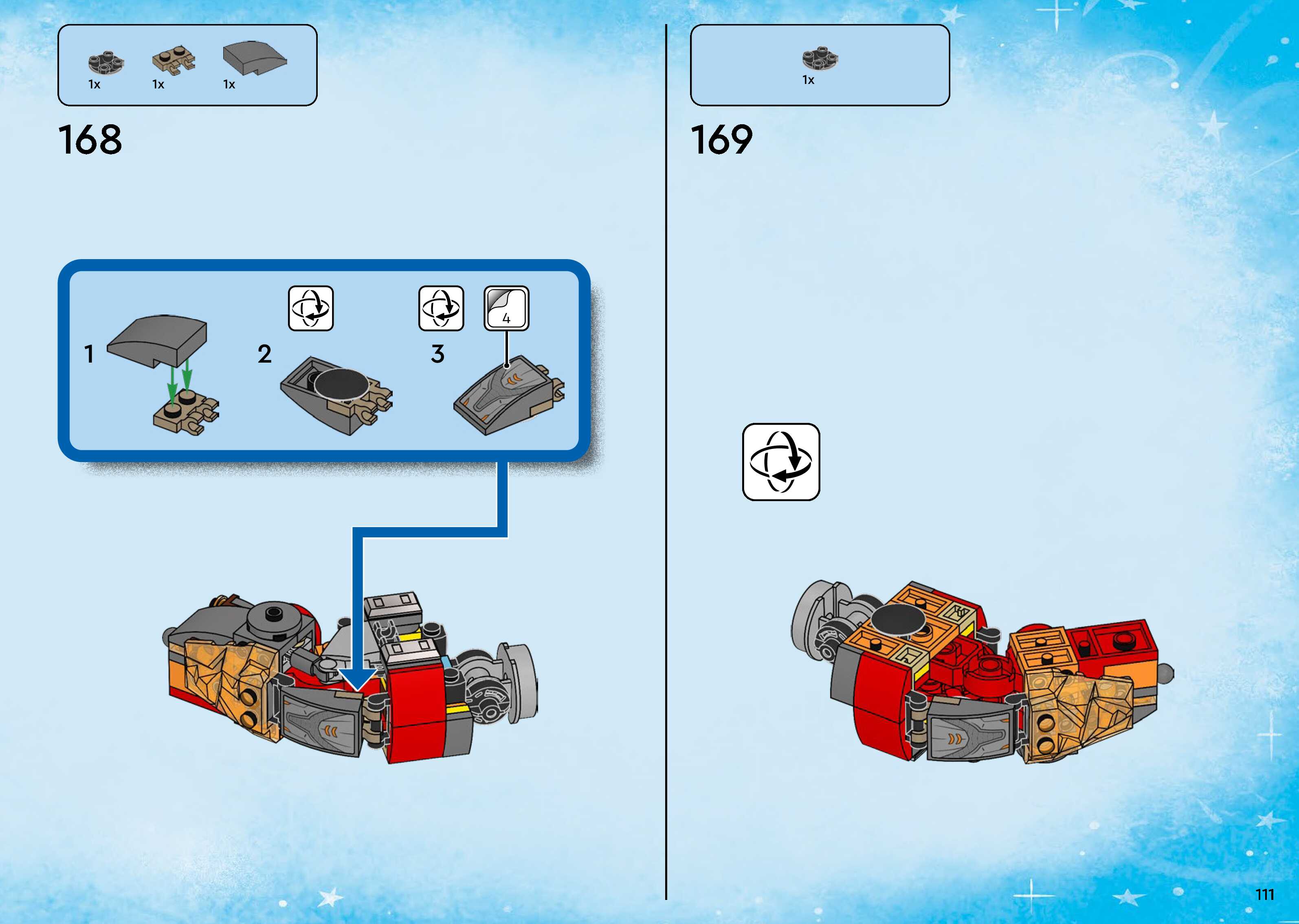 1x 1x 1x

168

1

2

3

4

1x

169

111