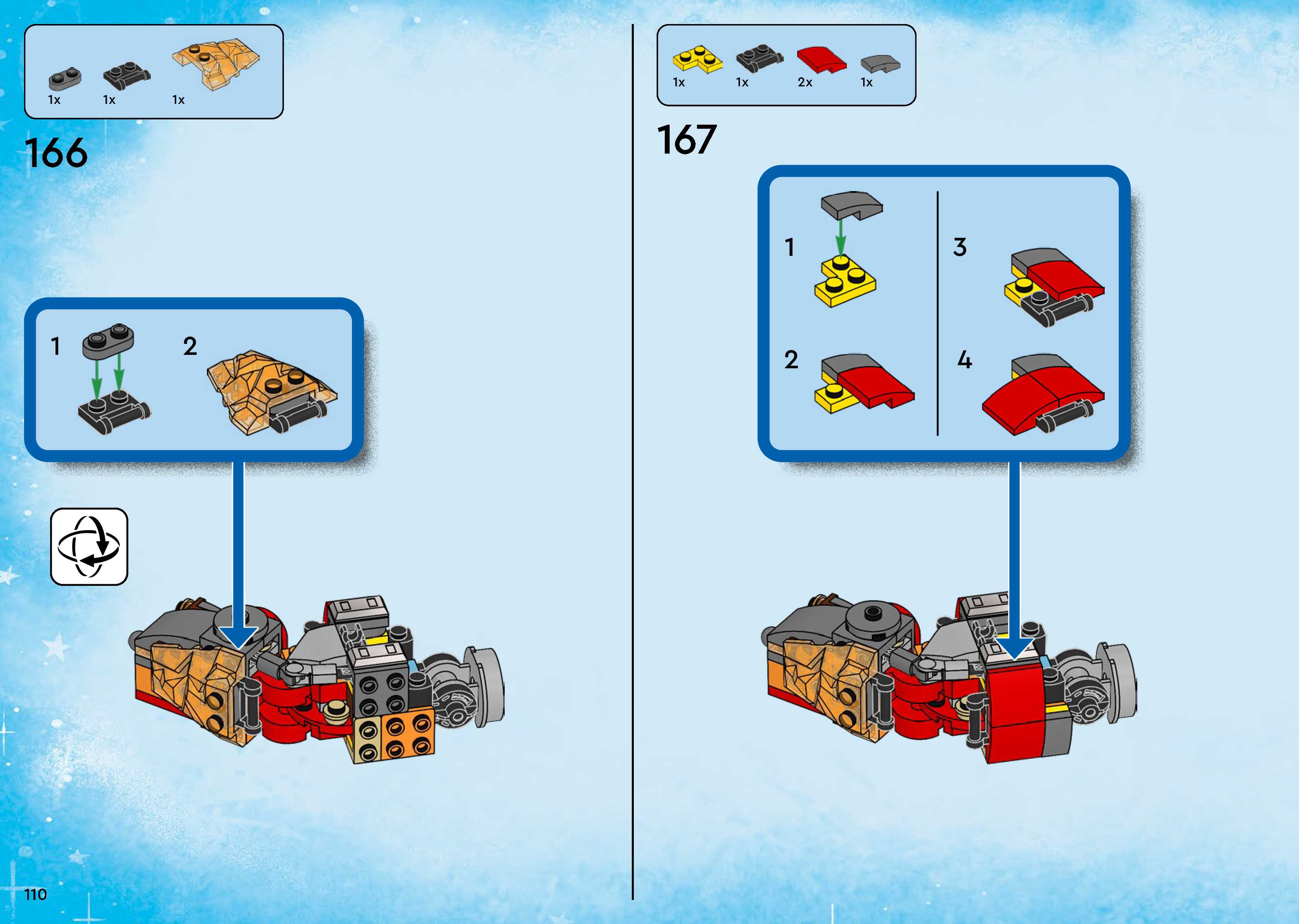 1x 1x 1x

166

1

2

110

1x 1x 2x 1x

167

1

2

3

4