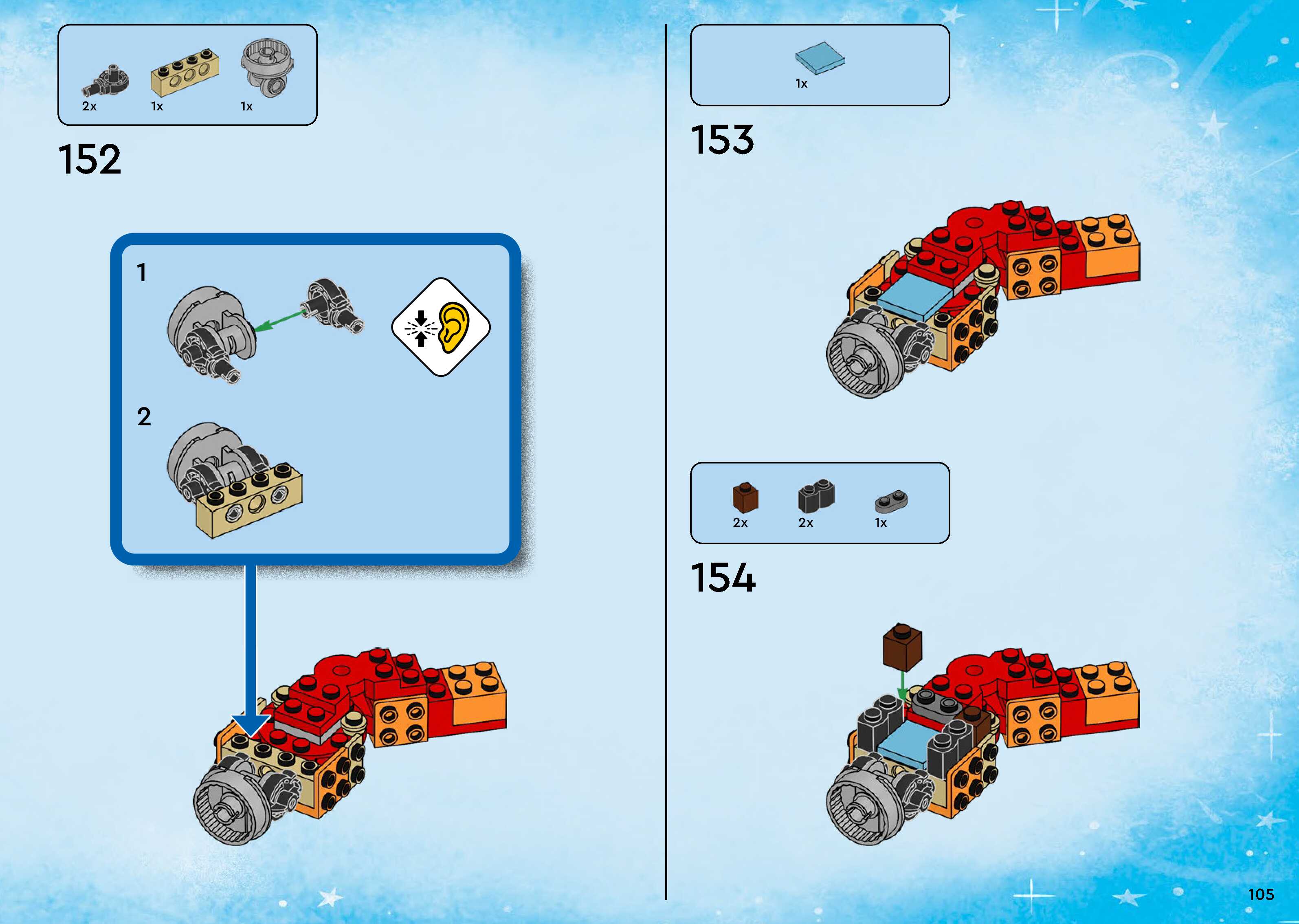 2x 1x 1x

152

1

2

1x

153

2x 2x 1x

154

105