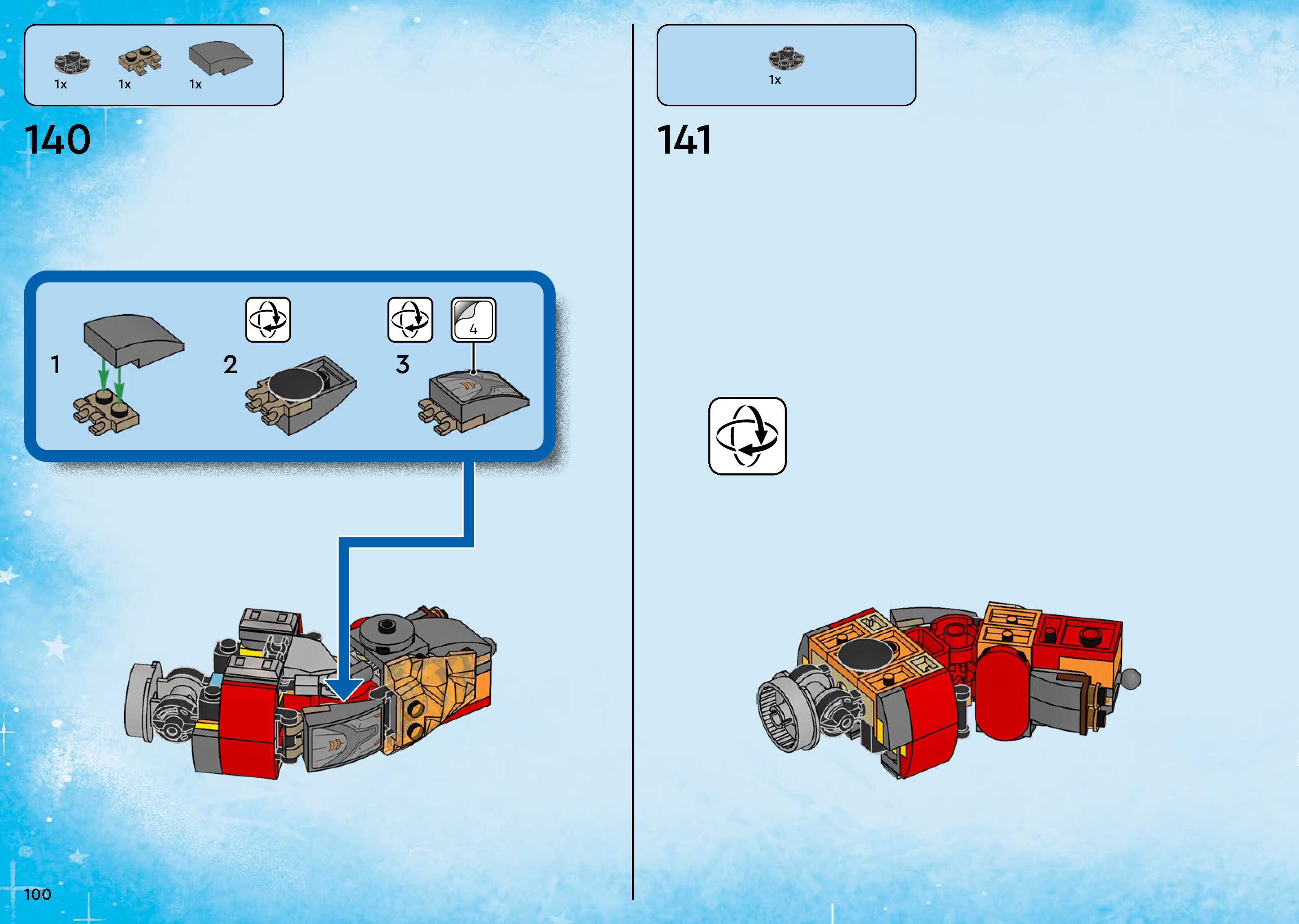 1x 1x 1x

140

1

2

3

4

100

1x

141